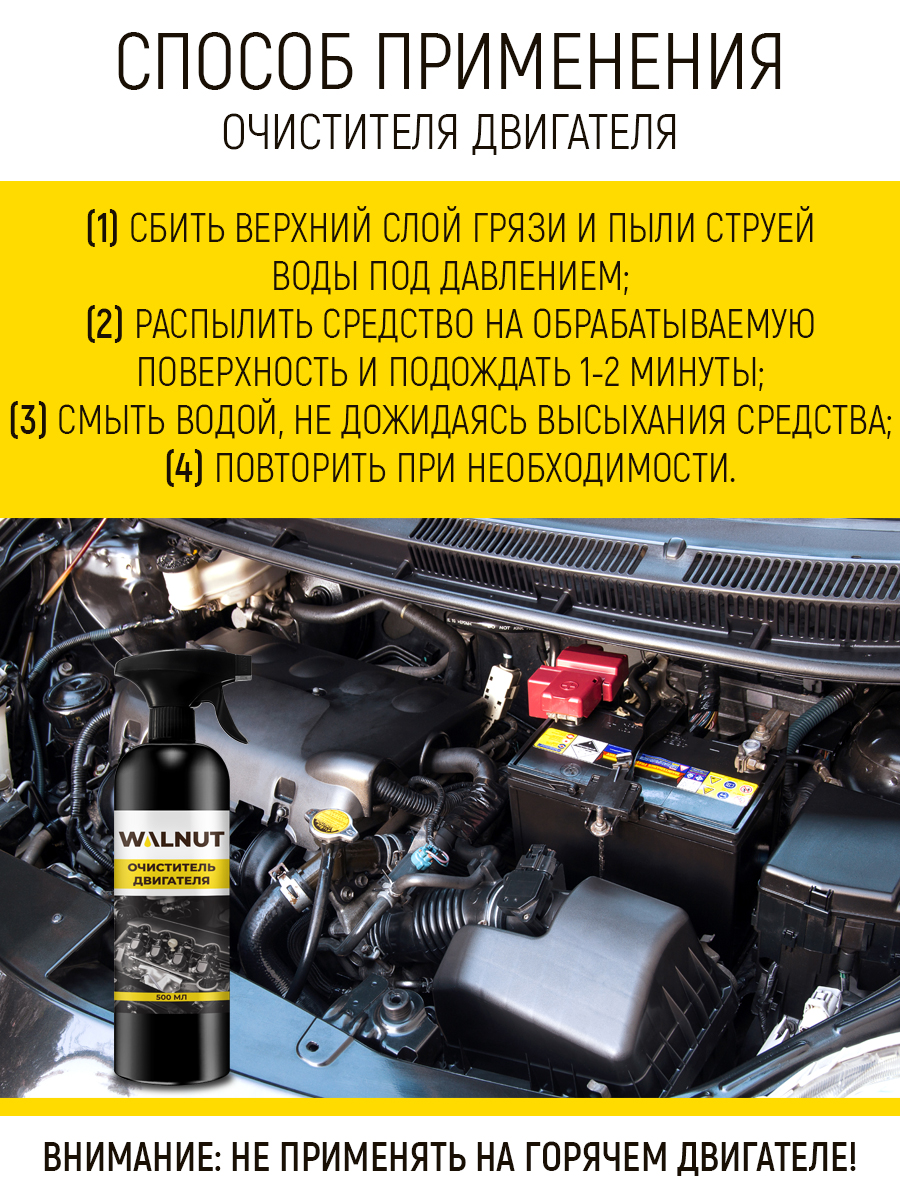 СПОСОБ ПРИМЕНЕНИЯ
ОЧИСТИТЕЛЯ ДВИГАТЕЛЯ

(1) СБИТЬ ВЕРХНИЙ СЛОЙ ГРЯЗИ И ПЫЛИ СТРУЕЙ ВОДЫ ПОД ДАВЛЕНИЕМ;
(2) РАСПЫЛИТЬ СРЕДСТВО НА ОБРАБАТЫВАЕМУЮ ПОВЕРХНОСТЬ И ПОДОЖДАТЬ 1-2 МИНУТЫ;
(3) СМЫТЬ ВОДОЙ, НЕ ДОЖИДАЯСЬ ВЫСЫХАНИЯ СРЕДСТВА;
(4) ПОВТОРИТЬ ПРИ НЕОБХОДИМОСТИ.

WALNUT
ОЧИСТИТЕЛЬ ДВИГАТЕЛЯ
500 МЛ

ВНИМАНИЕ: НЕ ПРИМЕНЯТЬ НА ГОРЯЧЕМ ДВИГАТЕЛЕ!