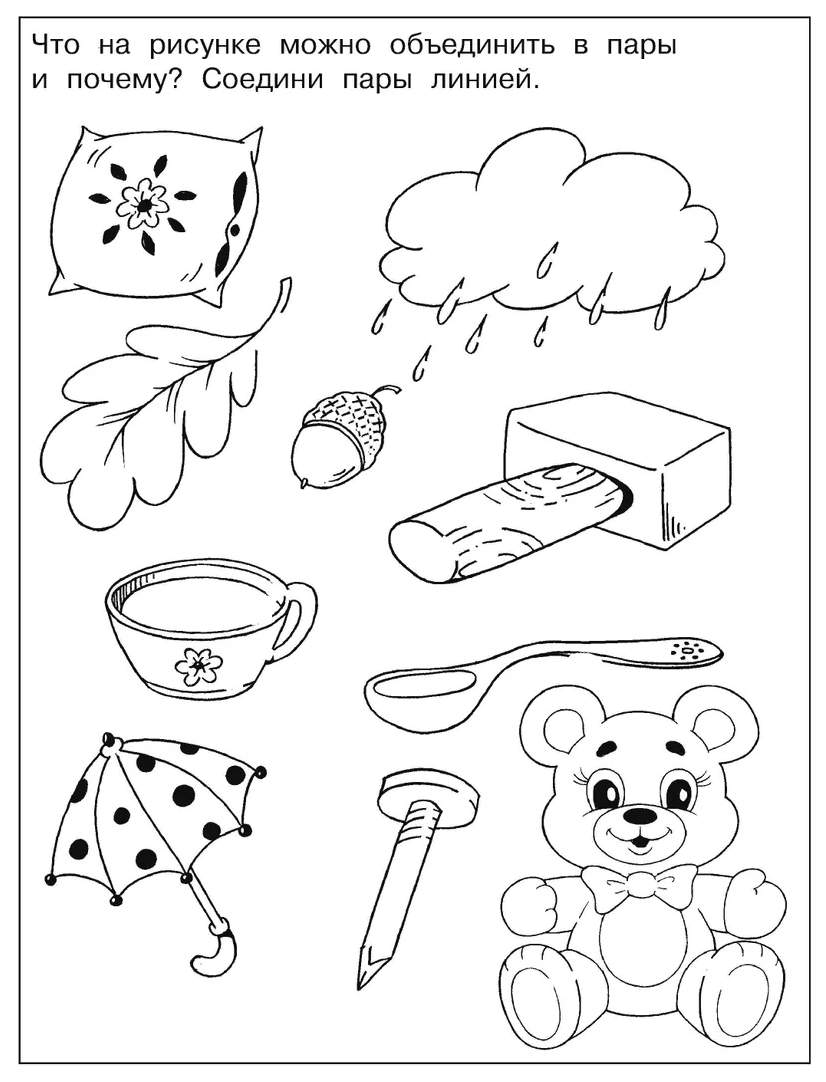 Что на рисунке можно объединить в пары и почему? Соедини пары линией.