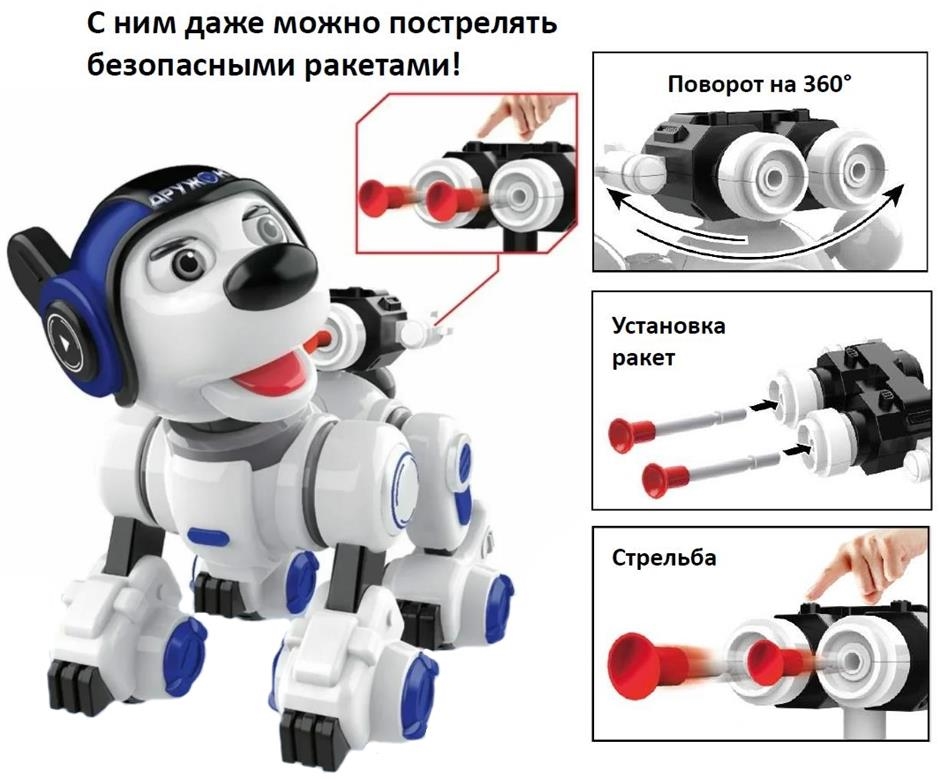 С ним даже можно пострелять безопасными ракетами!

ДРУЖОК

Поворот на 360°

Установка ракет

Стрельба