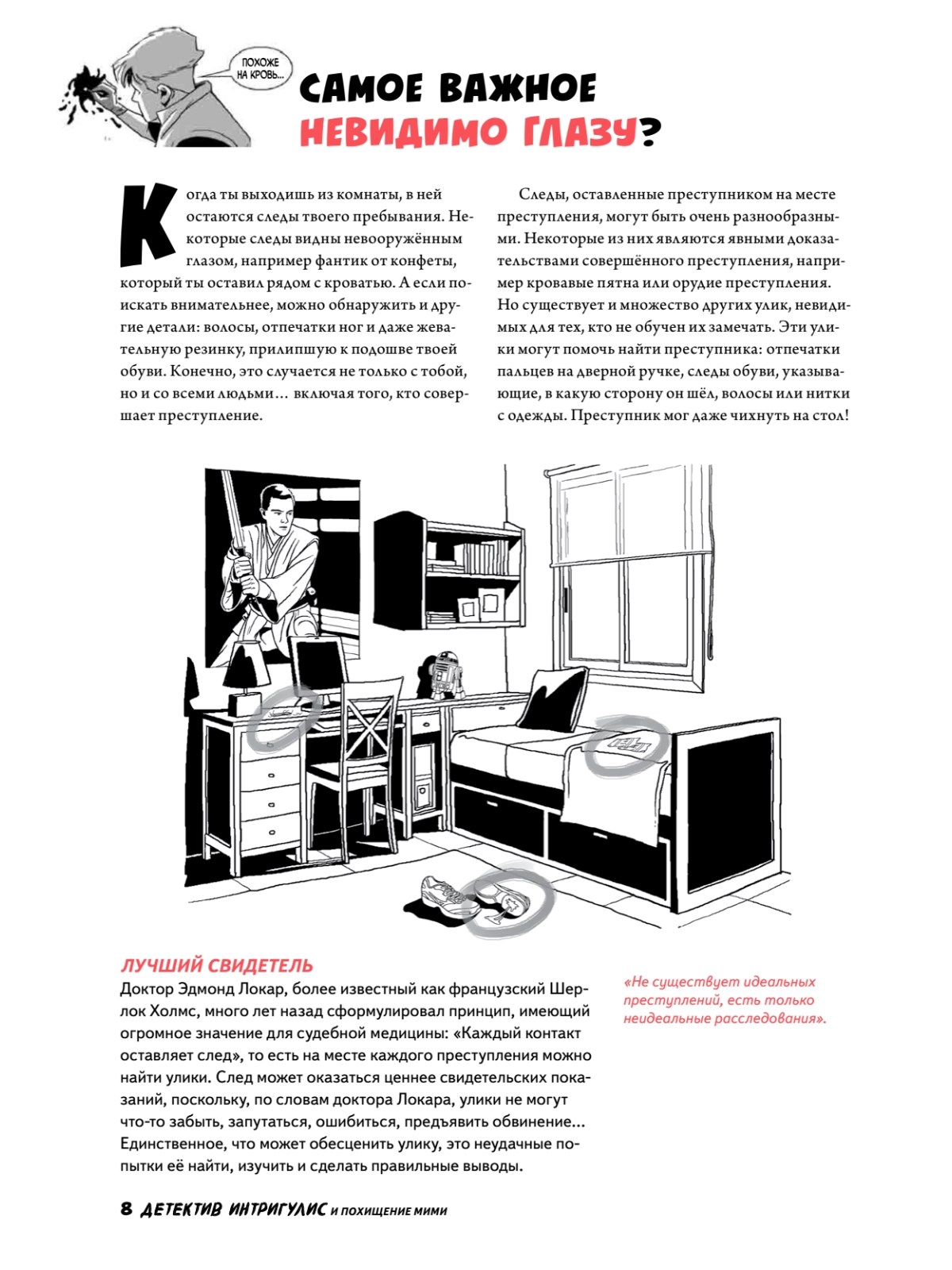 ПОХОЖЕ НА КРОВЬ...

САМОЕ ВАЖНОЕ НЕВИДИМО ГЛАЗУ?

Когда ты выходишь из комнаты, в ней остаются следы твоего пребывания. Некоторые следы видны невооружённым глазом, например фантик от конфеты, который ты оставил рядом с кроватью. А если поискать внимательнее, можно обнаружить и другие детали: волосы, отпечатки ног и даже жевательную резинку, прилипшую к подошве твоей обуви. Конечно, это случается не только с тобой, но и со всеми людьми… включая того, кто совершает преступление.

Следы, оставленные преступником на месте преступления, могут быть очень разнообразными. Некоторые из них являются явными доказательствами совершённого преступления, например кровавые пятна или орудие преступления. Но существует и множество других улик, невидимых для тех, кто не обучен их замечать. Эти улики могут помочь найти преступника: отпечатки пальцев на дверной ручке, следы обуви, указывающие, в какую сторону он шёл, волосы или нитки с одежды. Преступник мог даже чихнуть на стол!

ЛУЧШИЙ СВИДЕТЕЛЬ
Доктор Эдмонд Локар, более известный как французский Шерлок Холмс, много лет назад сформулировал принцип, имеющий огромное значение для судебной медицины: «Каждый контакт оставляет след», то есть на месте каждого преступления можно найти улики. След может оказаться ценнее свидетельских показаний, поскольку, по словам доктора Локара, улики не могут что-то забыть, запутаться, ошибиться, предъявить обвинение… Единственное, что может обесценить улику, это неудачные попытки её найти, изучить и сделать правильные выводы.

«Не существует идеальных преступлений, есть только неидеальные расследования».

8 ДЕТЕКТИВ ИНТРИГУЛИС И ПОХИЩЕНИЕ МИМИ