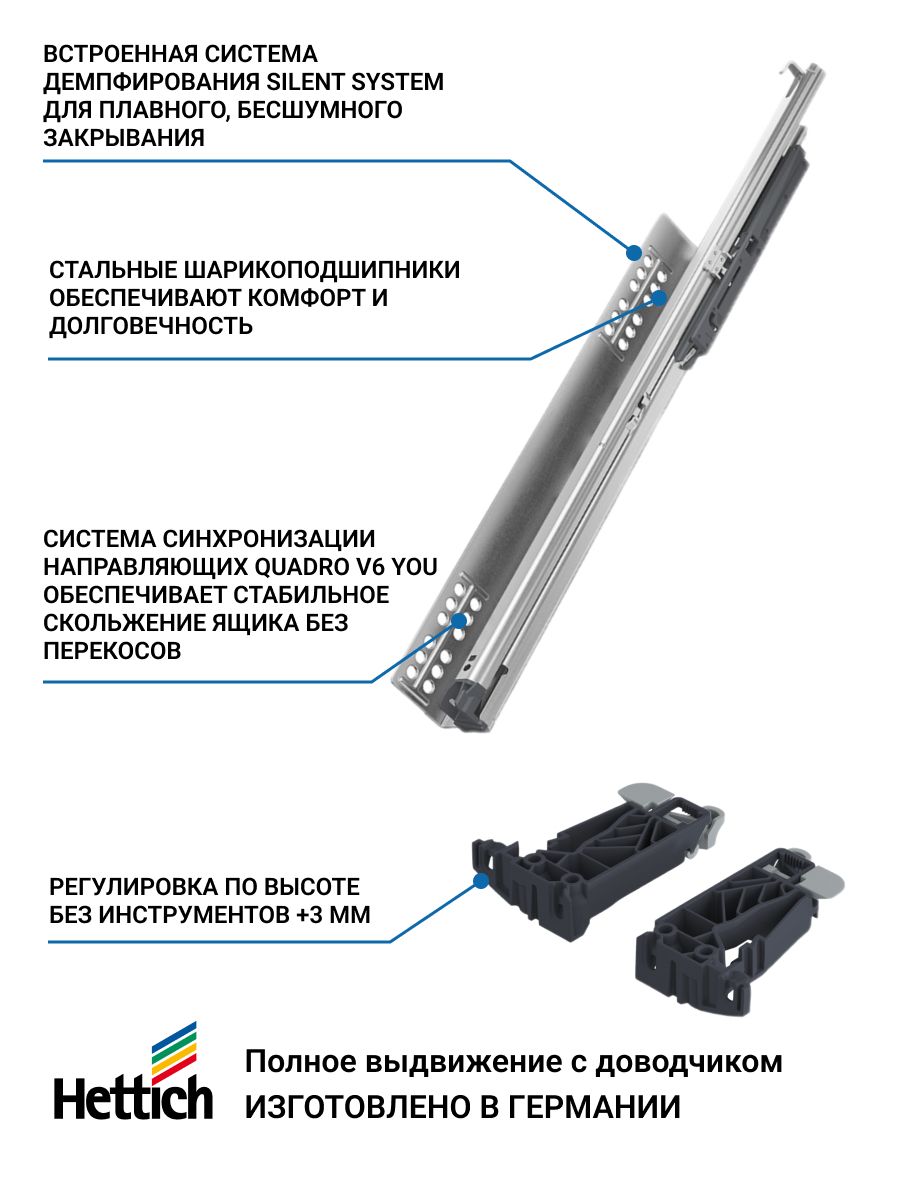 ВСТРОЕННАЯ СИСТЕМА ДЕМПФИРОВАНИЯ SILENT SYSTEM ДЛЯ ПЛАВНОГО, БЕСШУМНОГО ЗАКРЫВАНИЯ

СТАЛЬНЫЕ ШАРИКОПОДШИПНИКИ ОБЕСПЕЧИВАЮТ КОМФОРТ И ДОЛГОВЕЧНОСТЬ

СИСТЕМА СИНХРОНИЗАЦИИ НАПРАВЛЯЮЩИХ QUADRO V6 YOU ОБЕСПЕЧИВАЕТ СТАБИЛЬНОЕ СКОЛЬЖЕНИЕ ЯЩИКА БЕЗ ПЕРЕКОСОВ

РЕГУЛИРОВКА ПО ВЫСОТЕ БЕЗ ИНСТРУМЕНТОВ +3 ММ

Hettich

Полное выдвижение с доводчиком
ИЗГОТОВЛЕНО В ГЕРМАНИИ