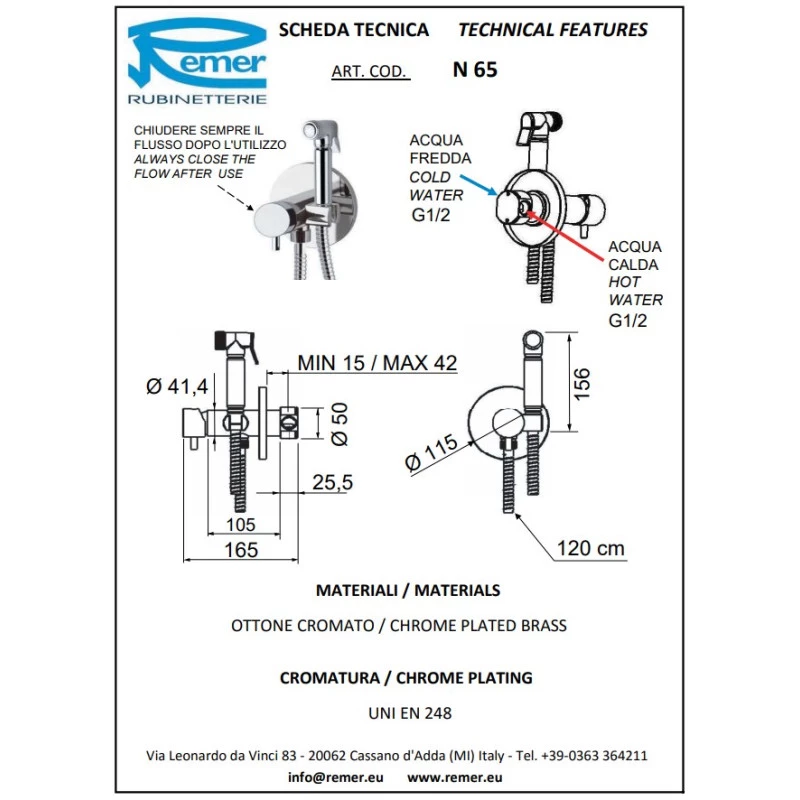 Remer
RUBINETTERIE

SCHEDA TECNICA TECHNICAL FEATURES

ART. COD. N 65

CHIUDERE SEMPRE IL FLUSSO DOPO L'UTILIZZO
ALWAYS CLOSE THE FLOW AFTER USE

ACQUA FREDDA
COLD WATER
G1/2

ACQUA CALDA
HOT WATER
G1/2

MIN 15 / MAX 42

Ø 41,4

Ø 50

25,5

105

165

156

Ø 115

120 cm

MATERIALI / MATERIALS

OTTONE CROMATO / CHROME PLATED BRASS

CROMATURA / CHROME PLATING

UNI EN 248

Via Leonardo da Vinci 83 - 20062 Cassano d'Adda (MI) Italy - Tel. +39-0363 364211

info@remer.eu www.remer.eu