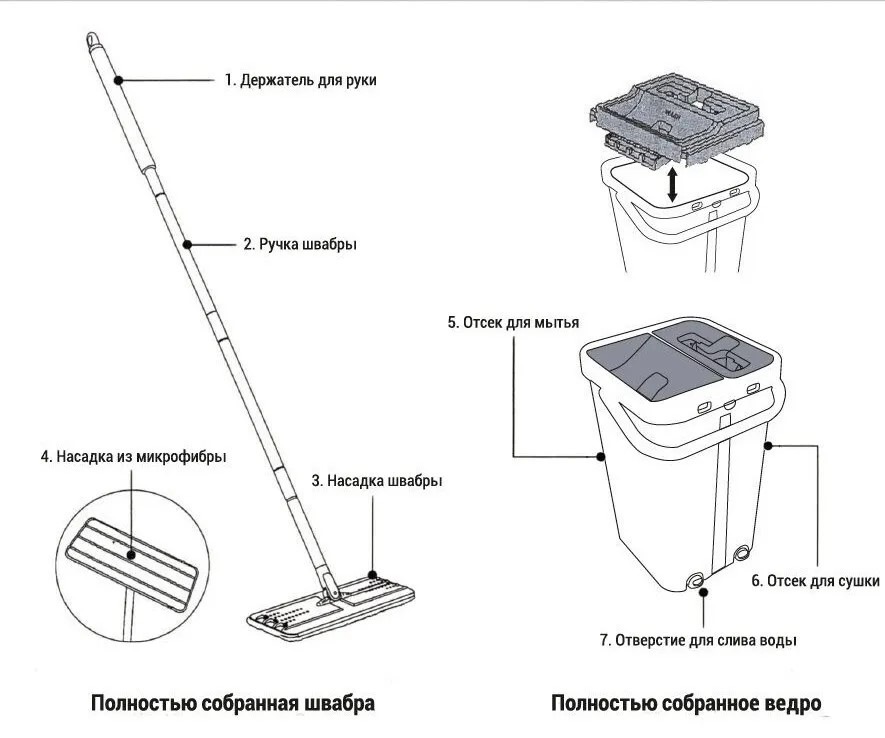 1. Держатель для руки

2. Ручка швабры

4. Насадка из микрофибры

3. Насадка швабры

Полностью собранная швабра

5. Отсек для мытья

6. Отсек для сушки

7. Отверстие для слива воды

Полностью собранное ведро