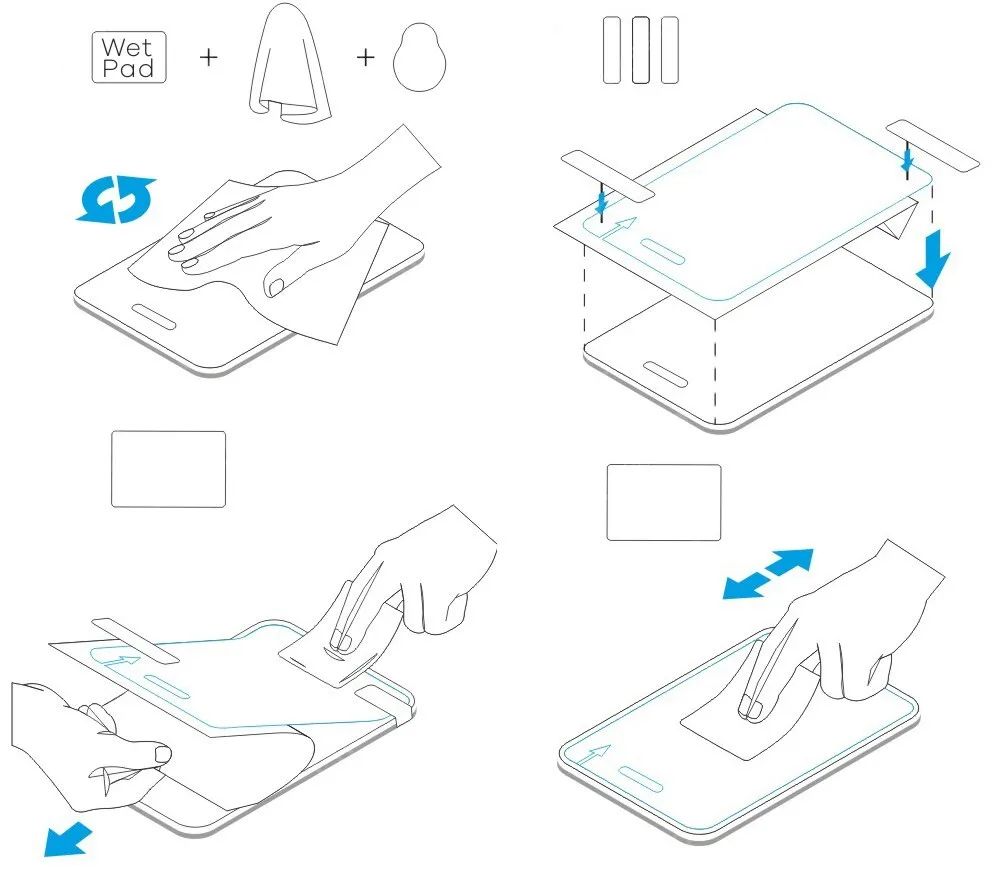 Wet Pad + +