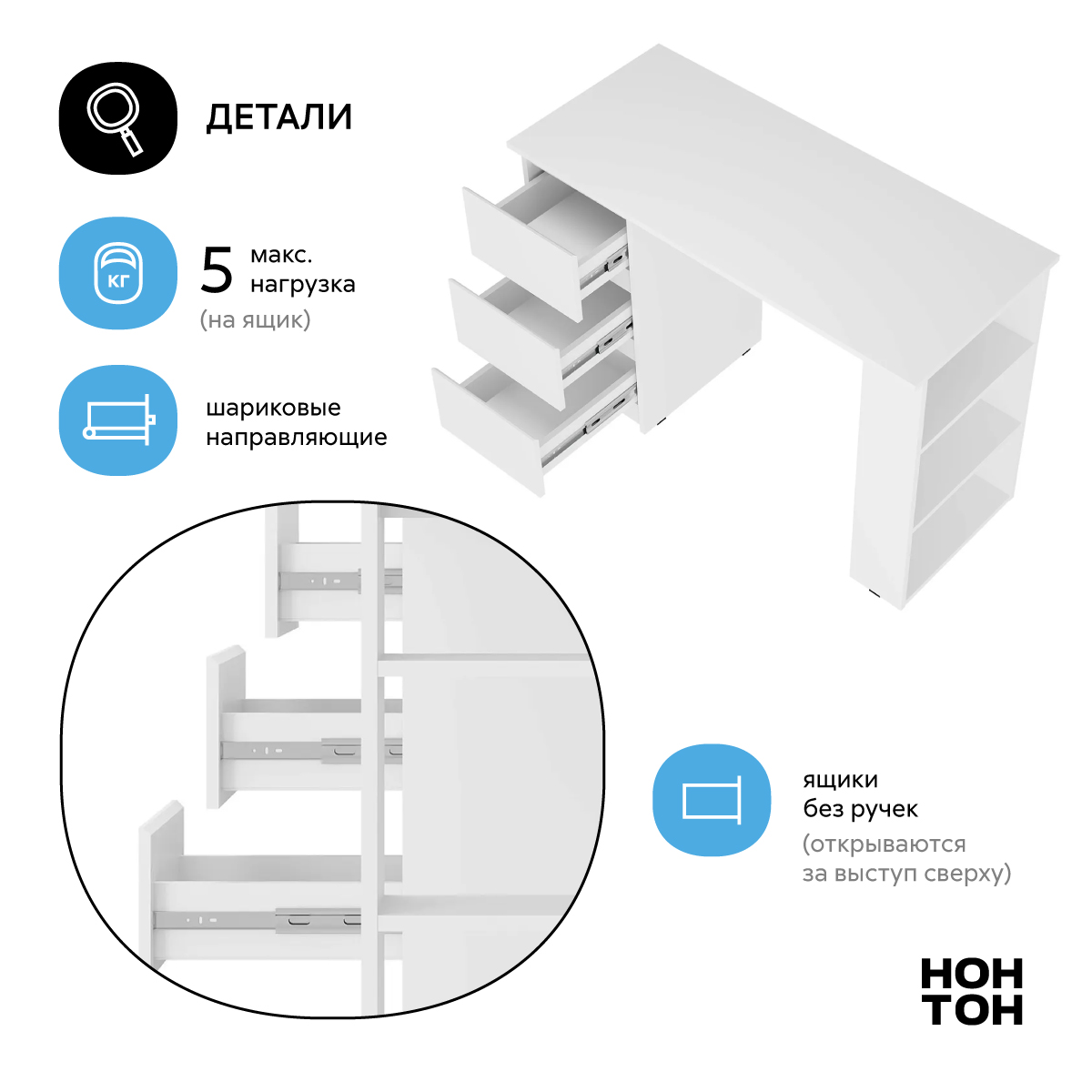 ДЕТАЛИ

КГ

5 макс. нагрузка
(на ящик)

шариковые направляющие

ящики без ручек
(открываются за выступ сверху)

НОН
ТОН