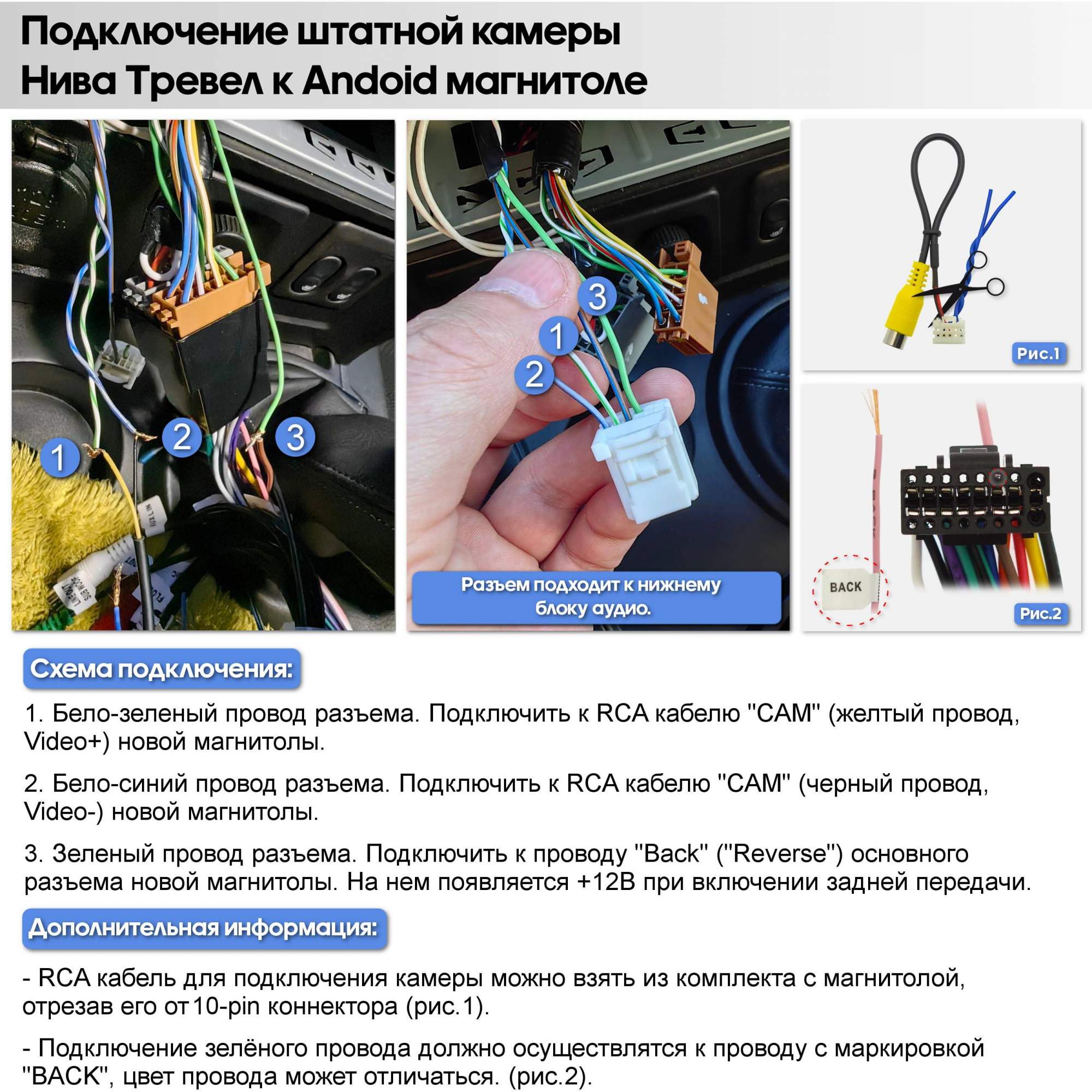 Подключение штатной камеры
Нива Тревел к Andoid магнитоле

1
2
3

3
1
2

Разъем подходит к нижнему блоку аудио.

Рис.1

BACK

Рис.2

Схема подключения:

1. Бело-зеленый провод разъема. Подключить к RCA кабелю "CAM" (желтый провод, Video+) новой магнитолы.

2. Бело-синий провод разъема. Подключить к RCA кабелю "CAM" (черный провод, Video-) новой магнитолы.

3. Зеленый провод разъема. Подключить к проводу "Back" ("Reverse") основного разъема новой магнитолы. На нем появляется +12В при включении задней передачи.

Дополнительная информация:

- RCA кабель для подключения камеры можно взять из комплекта с магнитолой, отрезав его от 10-pin коннектора (рис.1).

- Подключение зелёного провода должно осуществлятся к проводу с маркировкой "BACK", цвет провода может отличаться. (рис.2).