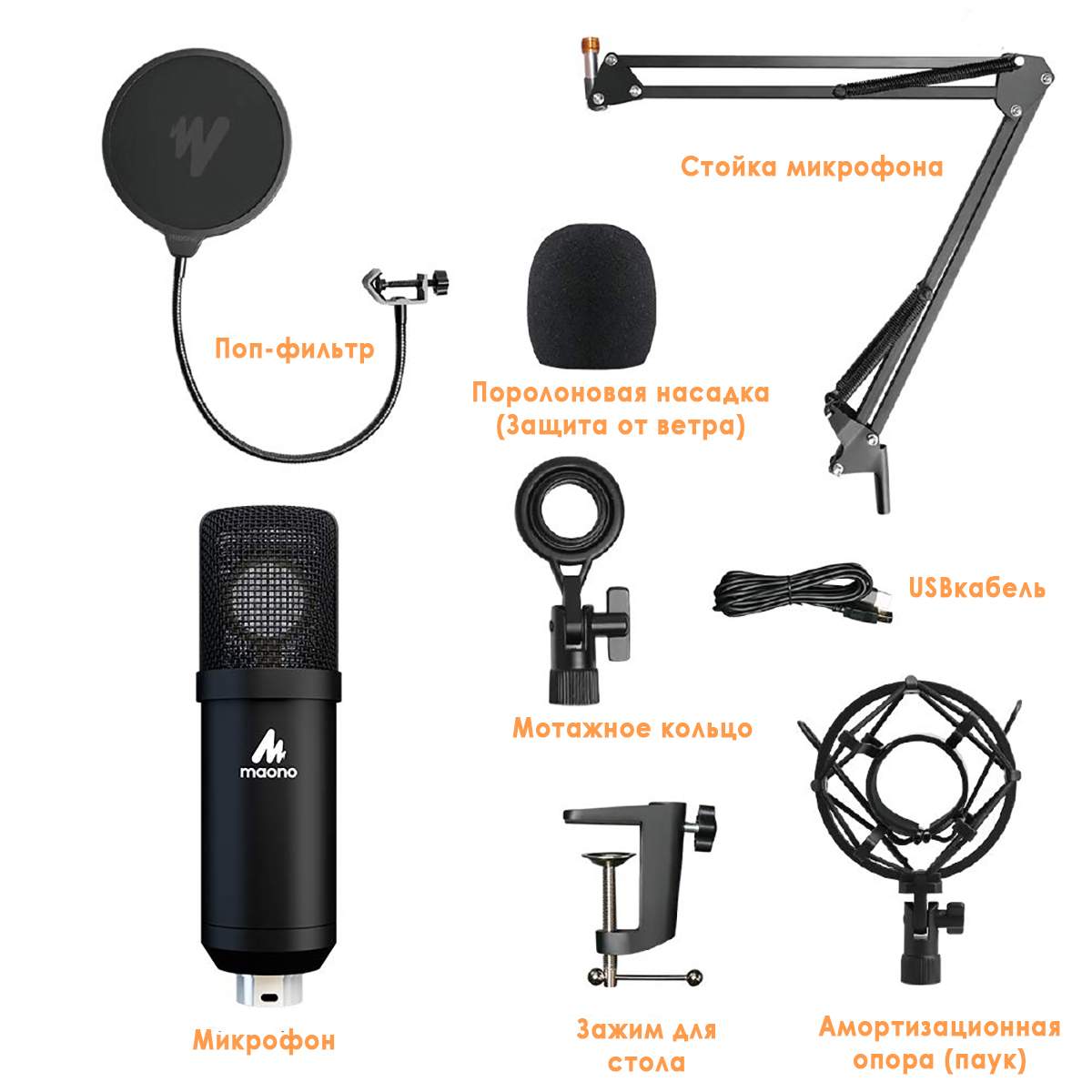 Стойка микрофона

Поп-фильтр

Поролоновая насадка (Защита от ветра)

USBкабель

Мотажное кольцо

maono

Микрофон

Зажим для стола

Амортизационная опора (паук)