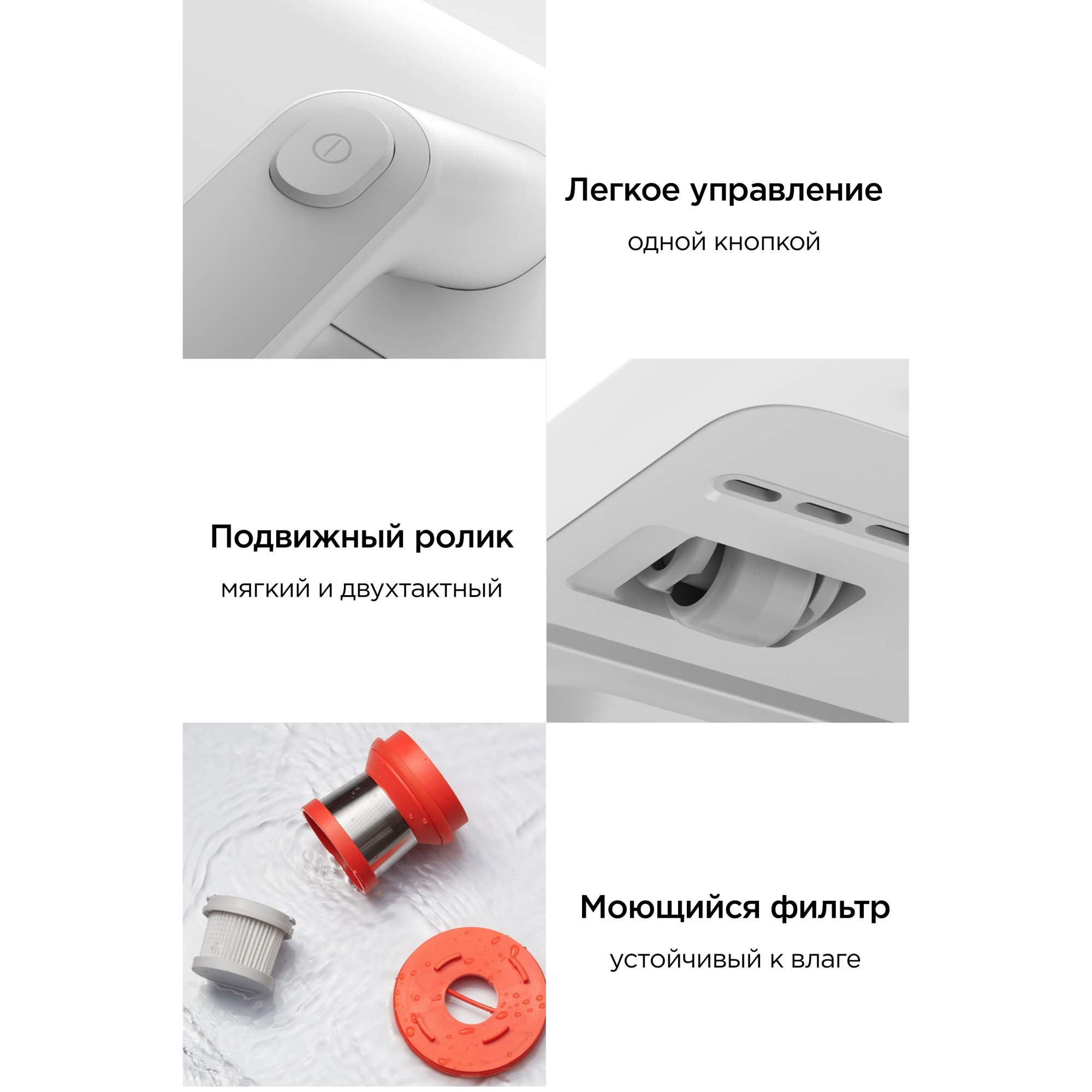 Легкое управление

одной кнопкой

Подвижный ролик

мягкий и двухтактный

Моющийся фильтр

устойчивый к влаге