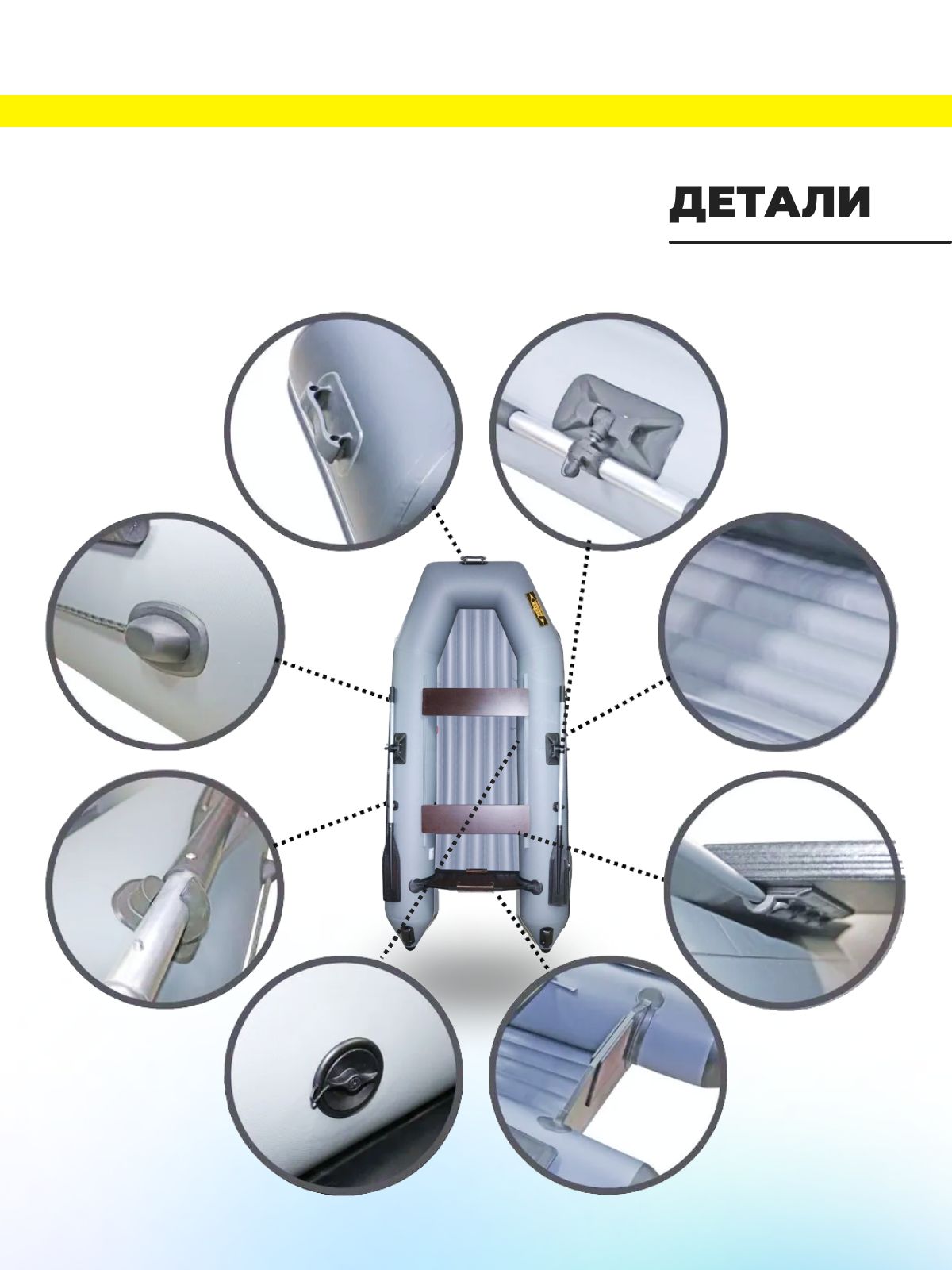 ДЕТАЛИ