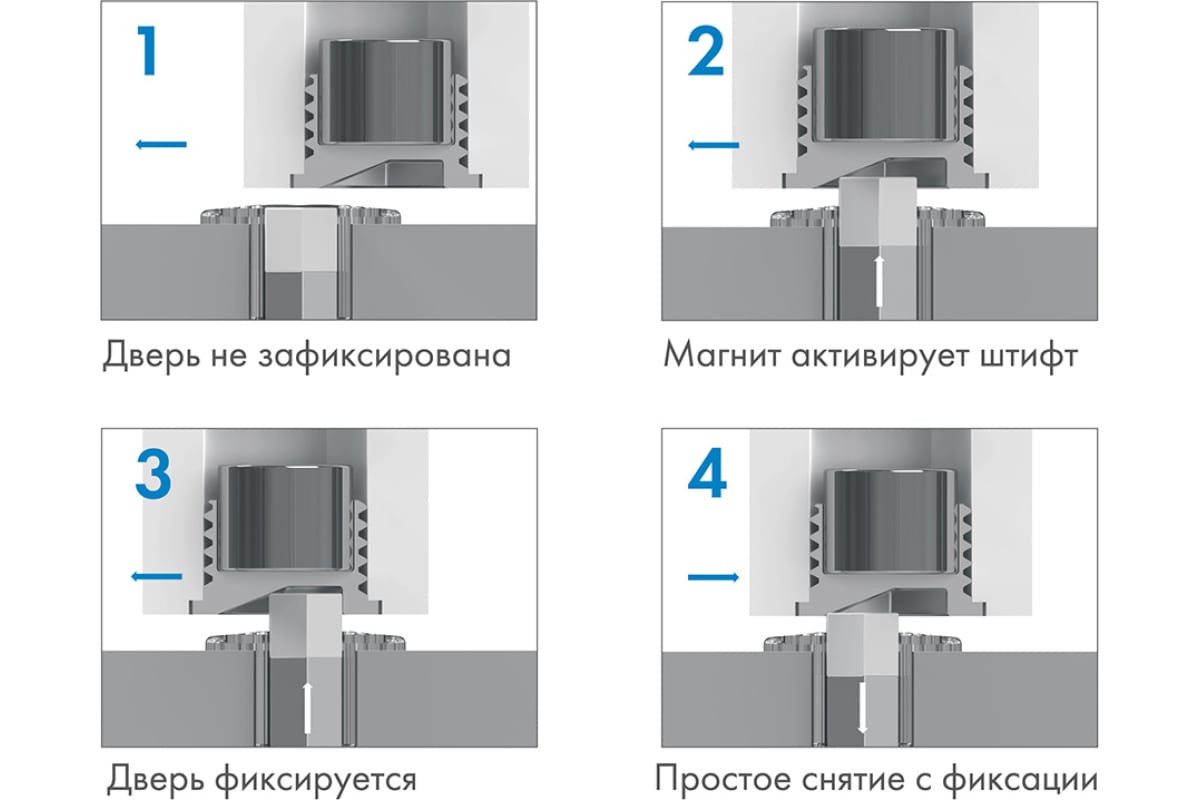 1

Дверь не зафиксирована

2

Магнит активирует штифт

3

Дверь фиксируется

4

Простое снятие с фиксации