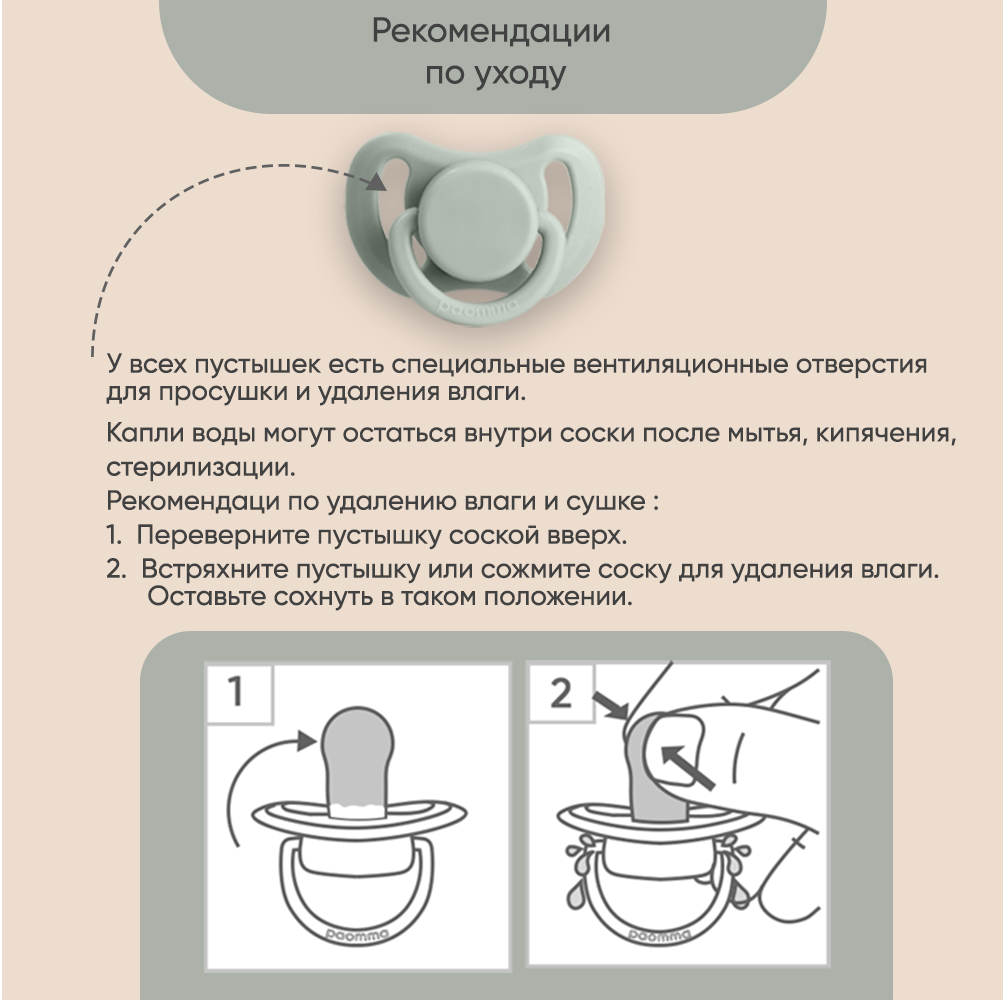 Рекомендации по уходу

paomma

У всех пустышек есть специальные вентиляционные отверстия для просушки и удаления влаги.

Капли воды могут остаться внутри соски после мытья, кипячения, стерилизации.

Рекомендаци по удалению влаги и сушке :

1. Переверните пустышку соской вверх.

2. Встряхните пустышку или сожмите соску для удаления влаги. Оставьте сохнуть в таком положении.

1

paomma

2

paomma