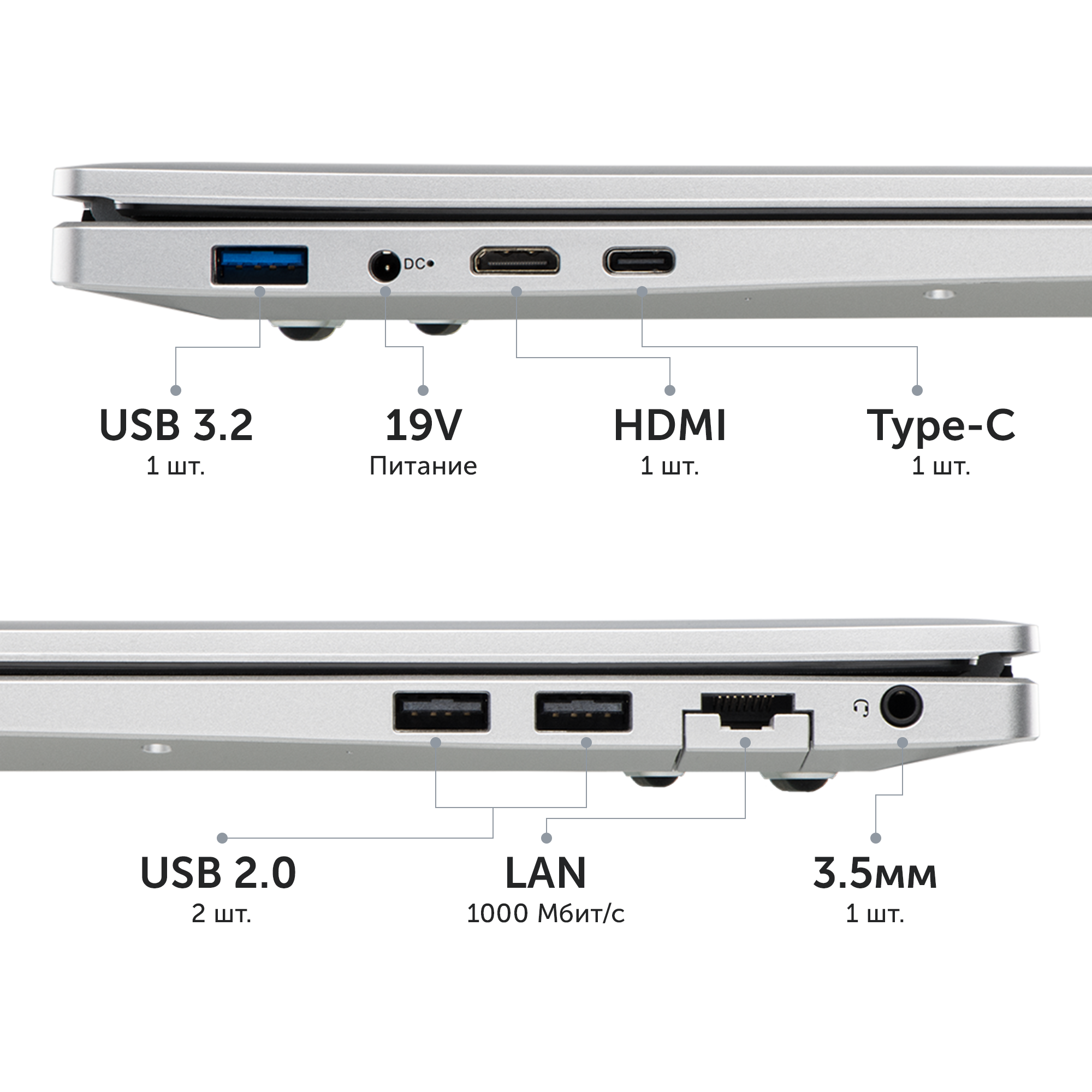 DC

USB 3.2
1 шт.

19V
Питание

HDMI
1 шт.

Type-C
1 шт.

USB 2.0
2 шт.

LAN
1000 Мбит/с

3.5мм
1 шт.