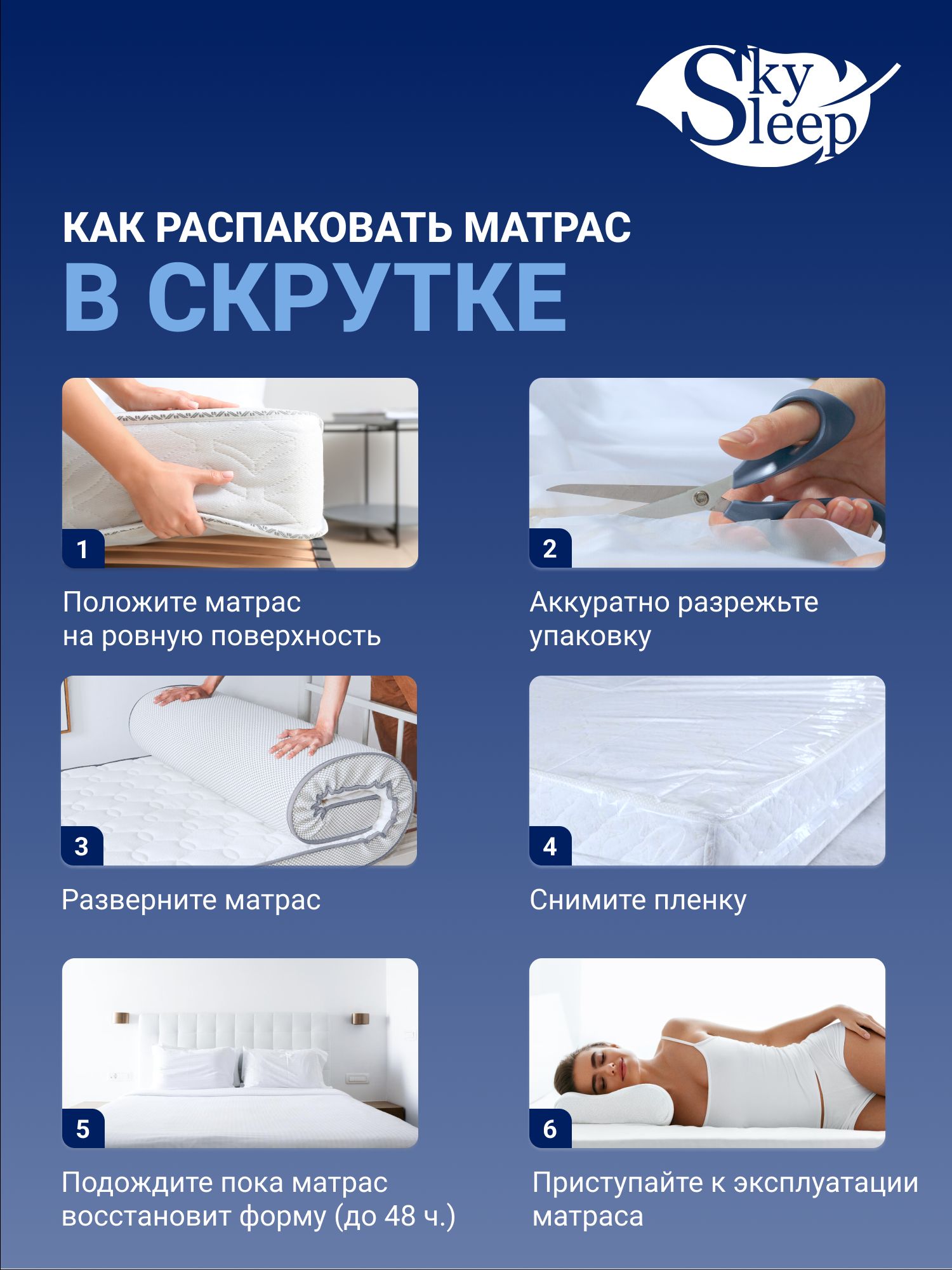 Sky Sleep

КАК РАСПАКОВАТЬ МАТРАС
В СКРУТКЕ

1

Положите матрас на ровную поверхность

2

Аккуратно разрежьте упаковку

3

Разверните матрас

4

Снимите пленку

5

Подождите пока матрас восстановит форму (до 48 ч.)

6

Приступайте к эксплуатации матраса