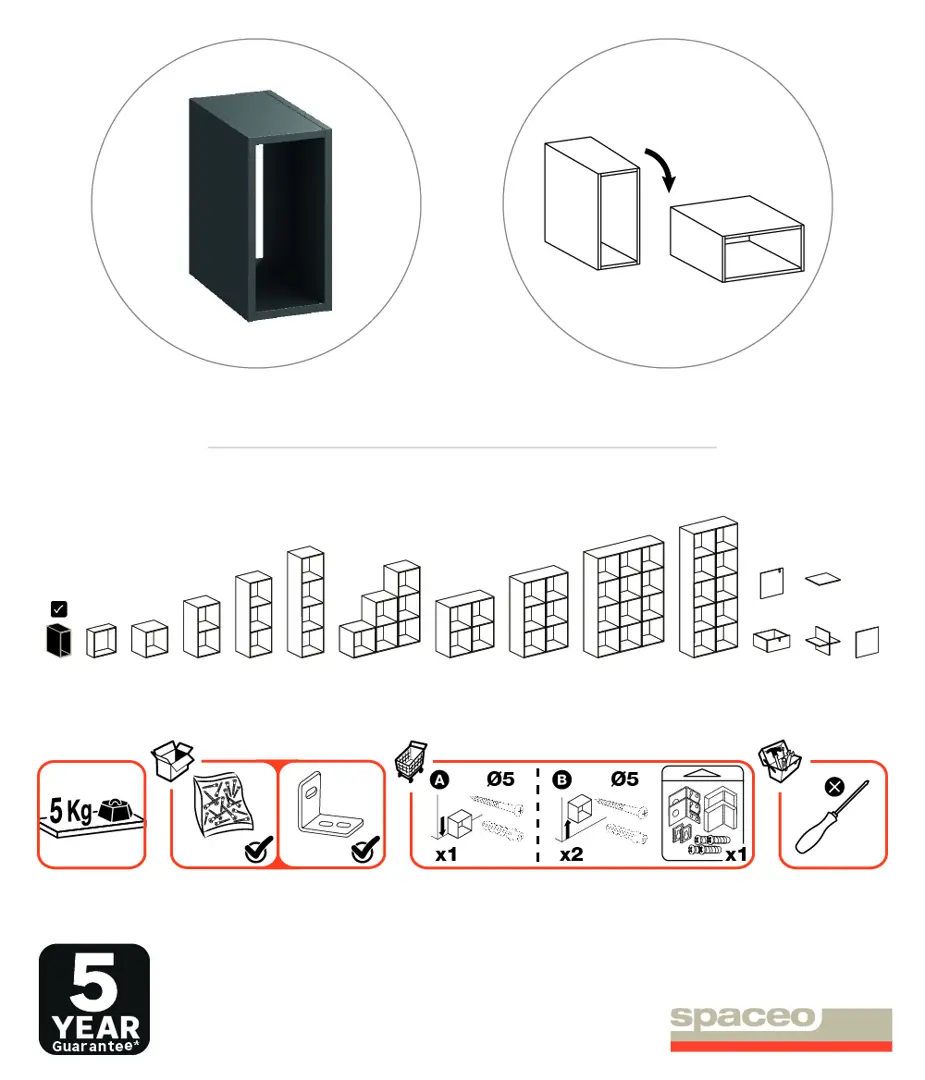 5 Kg

A Ø5
x1

B Ø5
x2

x1

5
YEAR
Guarantee*

spaceo