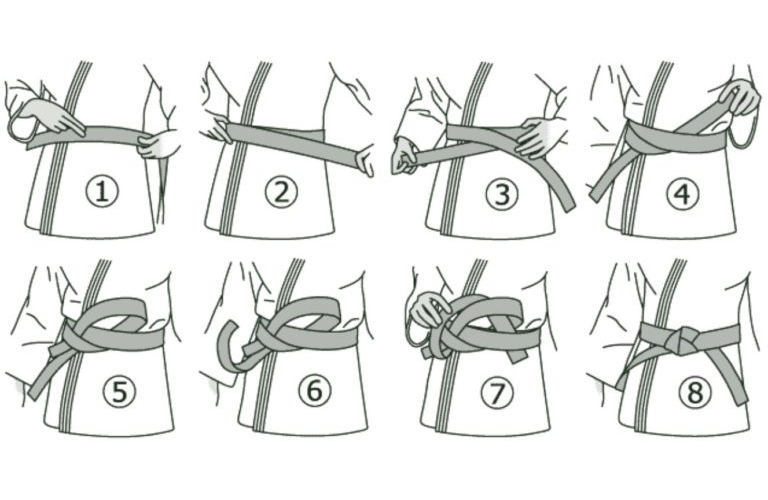 ①
②
③
④
⑤
⑥
⑦
⑧