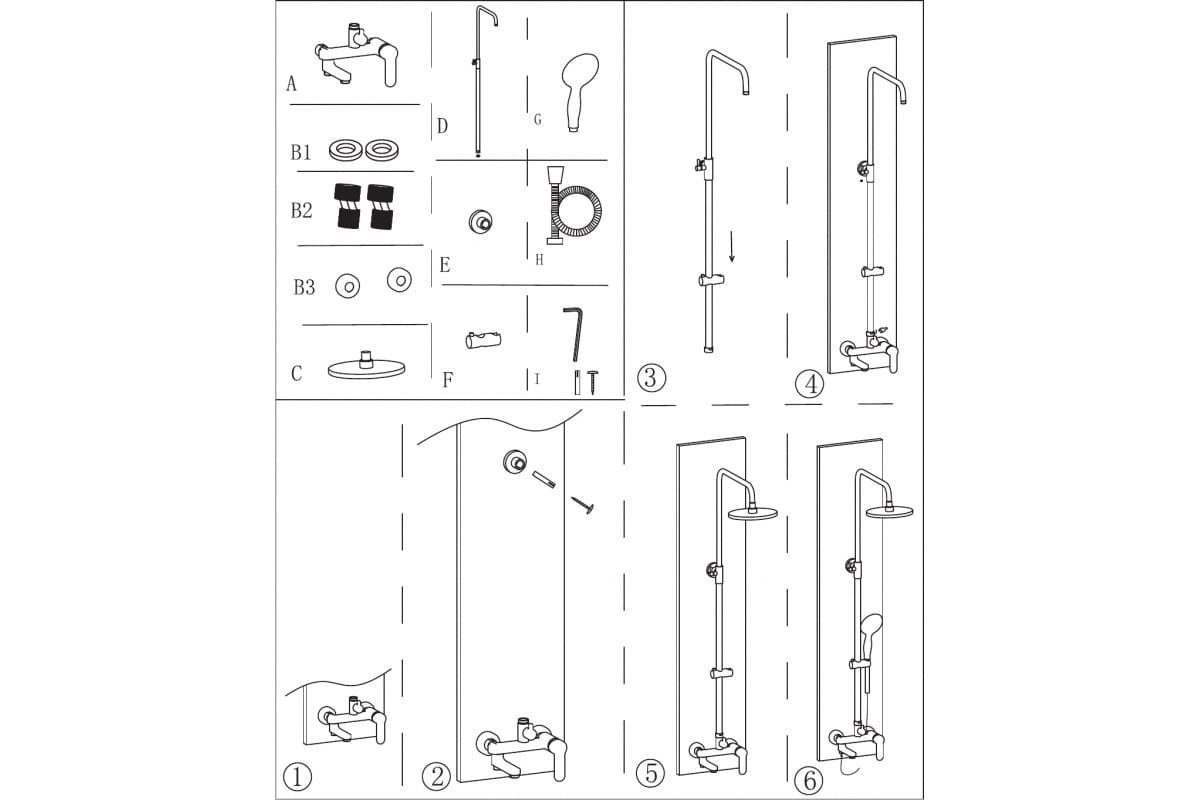 A
B1
B2
B3
C
D
E
F
G
H
I
③
④
①
②
⑤
⑥