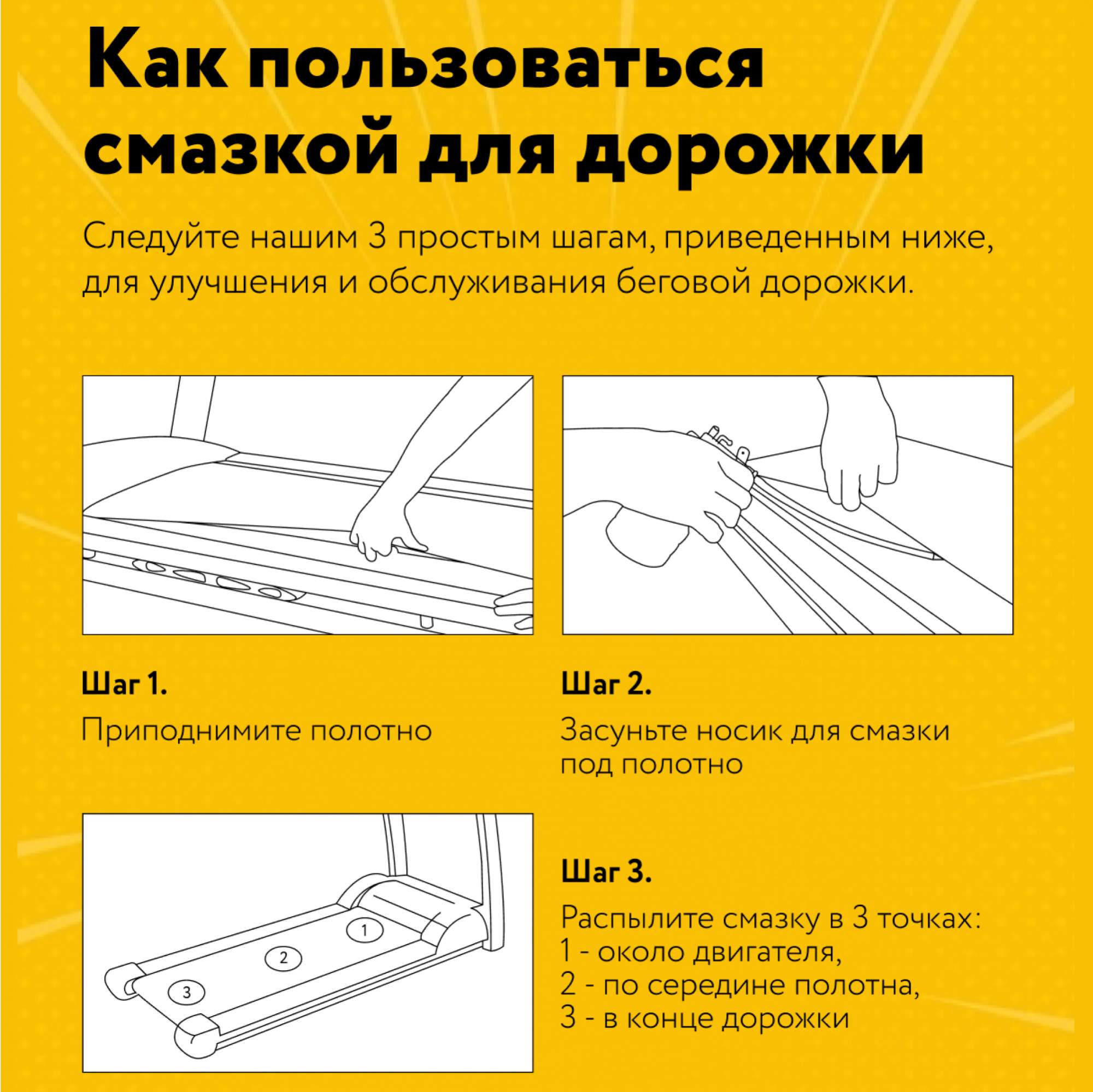 Как пользоваться смазкой для дорожки

Следуйте нашим 3 простым шагам, приведенным ниже, для улучшения и обслуживания беговой дорожки.

Шаг 1.

Приподнимите полотно

Шаг 2.

Засуньте носик для смазки под полотно

1

2

3

Шаг 3.

Распылите смазку в 3 точках:
1 - около двигателя,
2 - по середине полотна,
3 - в конце дорожки