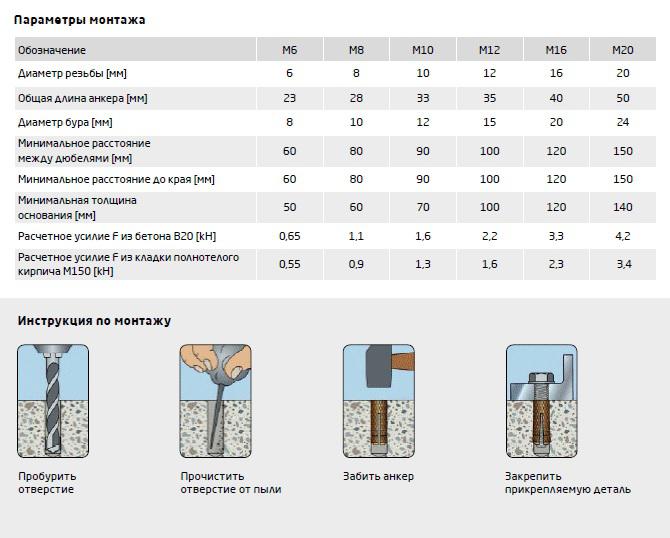 Параметры монтажа

| Обозначение | M6 | M8 | M10 | M12 | M16 | M20 |
|---|---|---|---|---|---|---|
| Диаметр резьбы [мм] | 6 | 8 | 10 | 12 | 16 | 20 |
| Общая длина анкера [мм] | 23 | 28 | 33 | 35 | 40 | 50 |
| Диаметр бура [мм] | 8 | 10 | 12 | 15 | 20 | 24 |
| Минимальное расстояние между дюбелями [мм] | 60 | 80 | 90 | 100 | 120 | 150 |
| Минимальное расстояние до края [мм] | 60 | 80 | 90 | 100 | 120 | 150 |
| Минимальная толщина основания [мм] | 50 | 60 | 70 | 100 | 120 | 140 |
| Расчетное усилие F из бетона B20 [kH] | 0,65 | 1,1 | 1,6 | 2,2 | 3,3 | 4,2 |
| Расчетное усилие F из кладки полнотелого кирпича M150 [kH] | 0,55 | 0,9 | 1,3 | 1,6 | 2,3 | 3,4 |

Инструкция по монтажу

Пробурить отверстие

Прочистить отверстие от пыли

Забить анкер

Закрепить прикрепляемую деталь