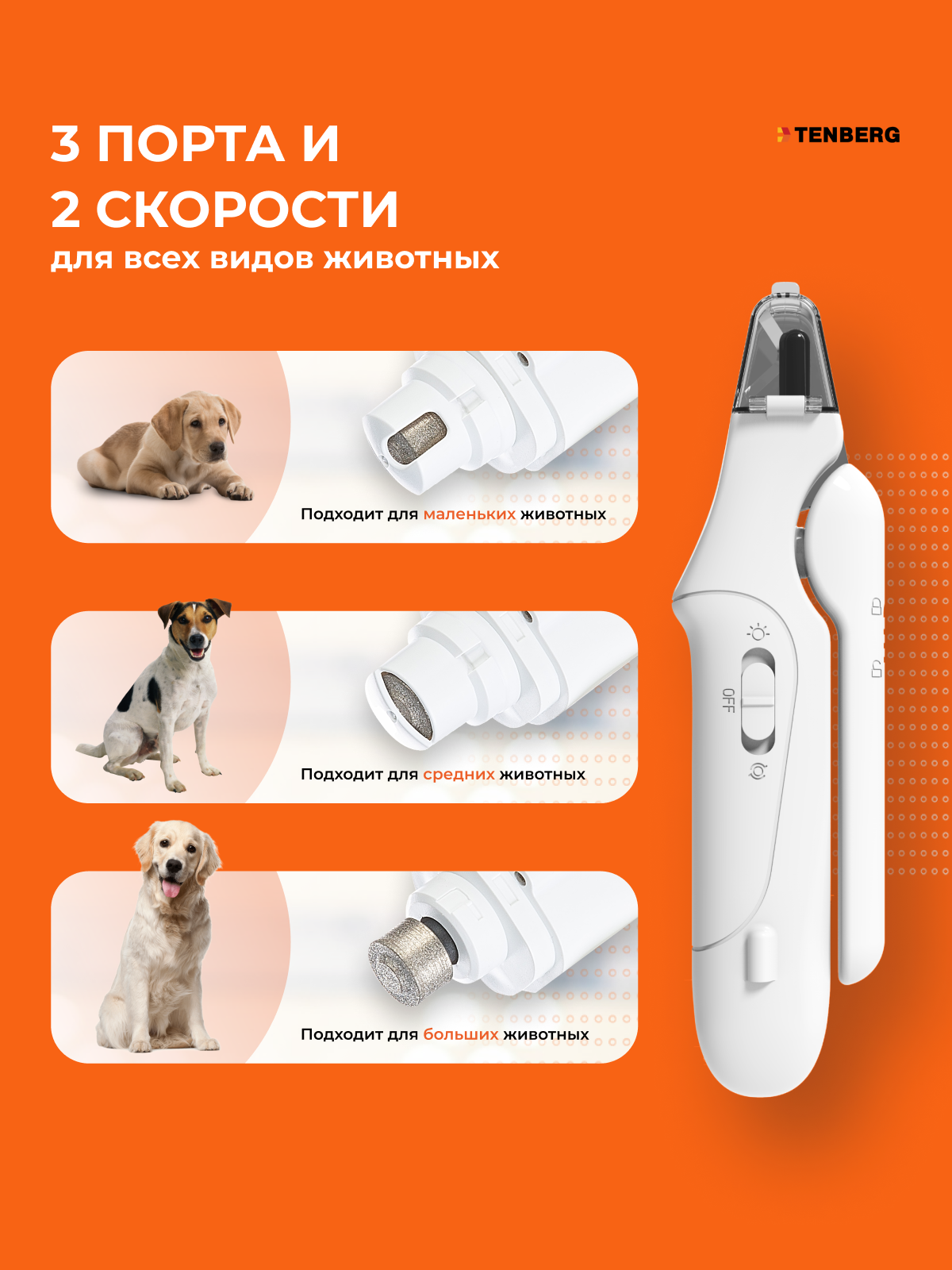 3 ПОРТА И
2 СКОРОСТИ
для всех видов животных

TENBERG

Подходит для маленьких животных

Подходит для средних животных

Подходит для больших животных

OFF