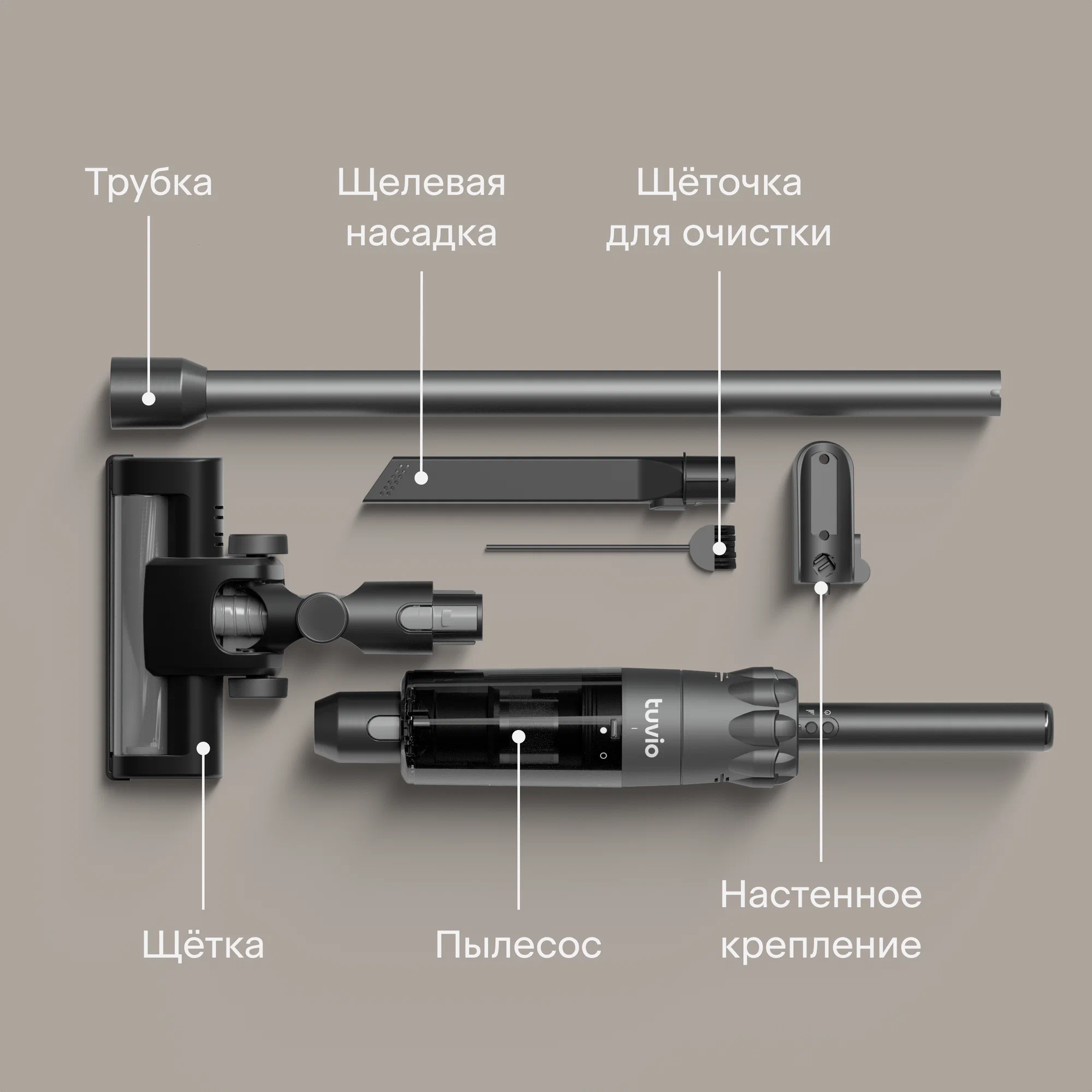 Трубка

Щелевая насадка

Щёточка для очистки

tuvio

Щётка

Пылесос

Настенное крепление