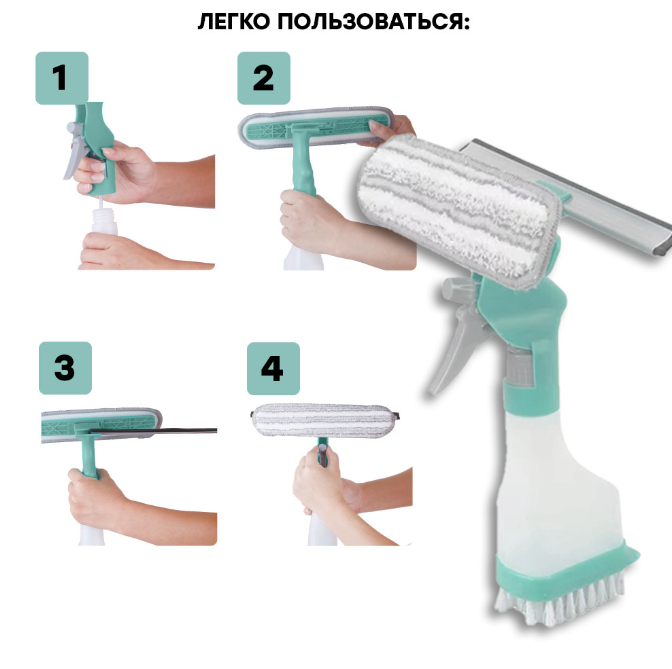 ЛЕГКО ПОЛЬЗОВАТЬСЯ:

1

2

3

4