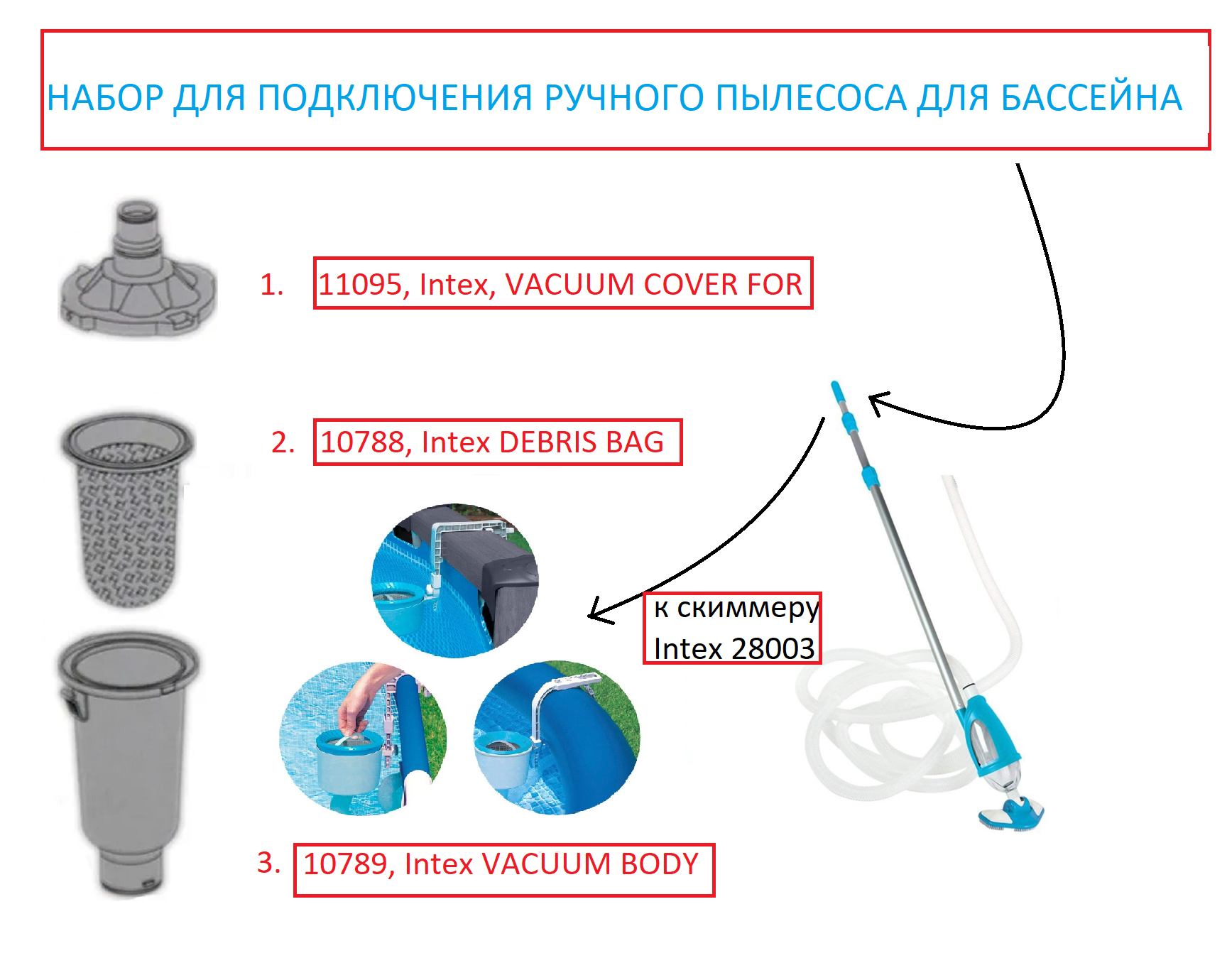 НАБОР ДЛЯ ПОДКЛЮЧЕНИЯ РУЧНОГО ПЫЛЕСОСА ДЛЯ БАССЕЙНА

1. 11095, Intex, VACUUM COVER FOR

2. 10788, Intex DEBRIS BAG

к скиммеру Intex 28003

3. 10789, Intex VACUUM BODY