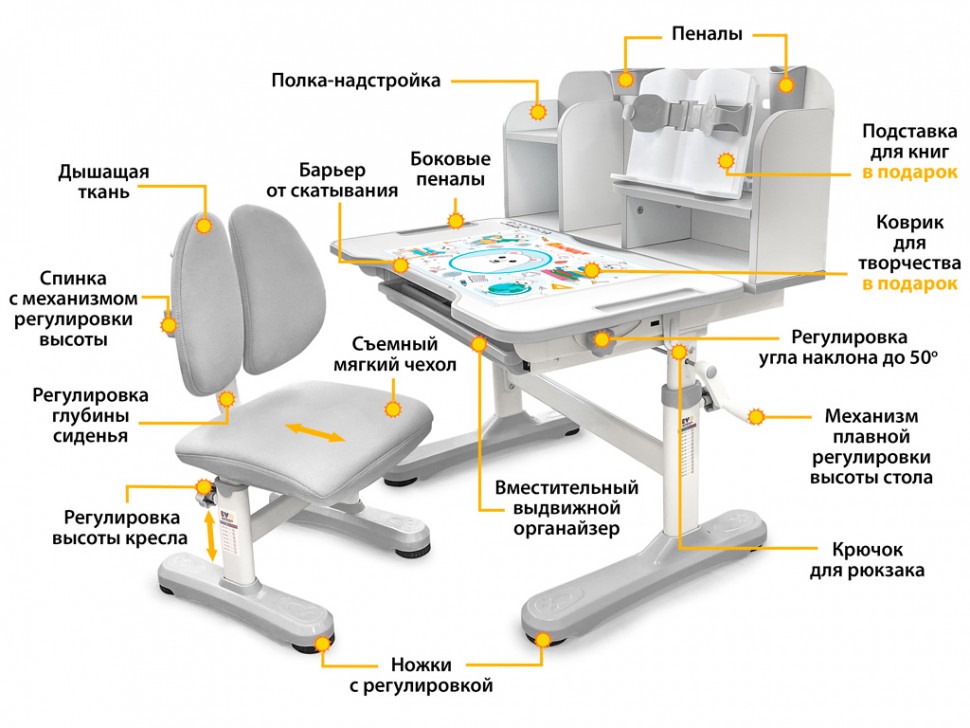 Пеналы

Полка-надстройка

Подставка для книг
в подарок

Дышащая ткань

Барьер от скатывания

Боковые пеналы

Коврик для творчества
в подарок

Спинка с механизмом регулировки высоты

Съемный мягкий чехол

Регулировка угла наклона до 50°

Регулировка глубины сиденья

Механизм плавной регулировки высоты стола

Вместительный выдвижной органайзер

Регулировка высоты кресла

Крючок для рюкзака

Ножки с регулировкой