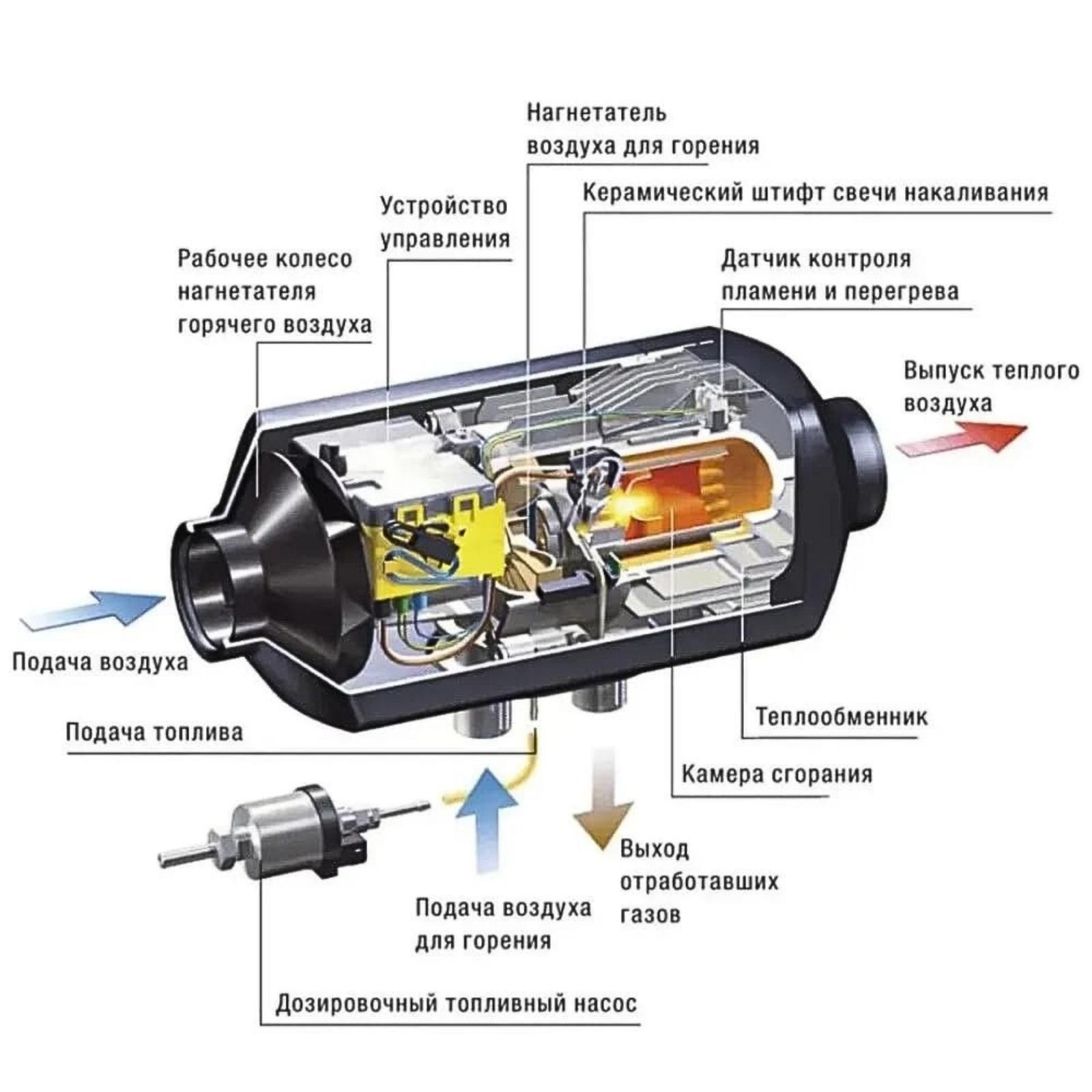 Нагнетатель воздуха для горения

Керамический штифт свечи накаливания

Устройство управления

Рабочее колесо нагнетателя горячего воздуха

Датчик контроля пламени и перегрева

Выпуск теплого воздуха

Подача воздуха

Подача топлива

Теплообменник

Камера сгорания

Выход отработавших газов

Подача воздуха для горения

Дозировочный топливный насос