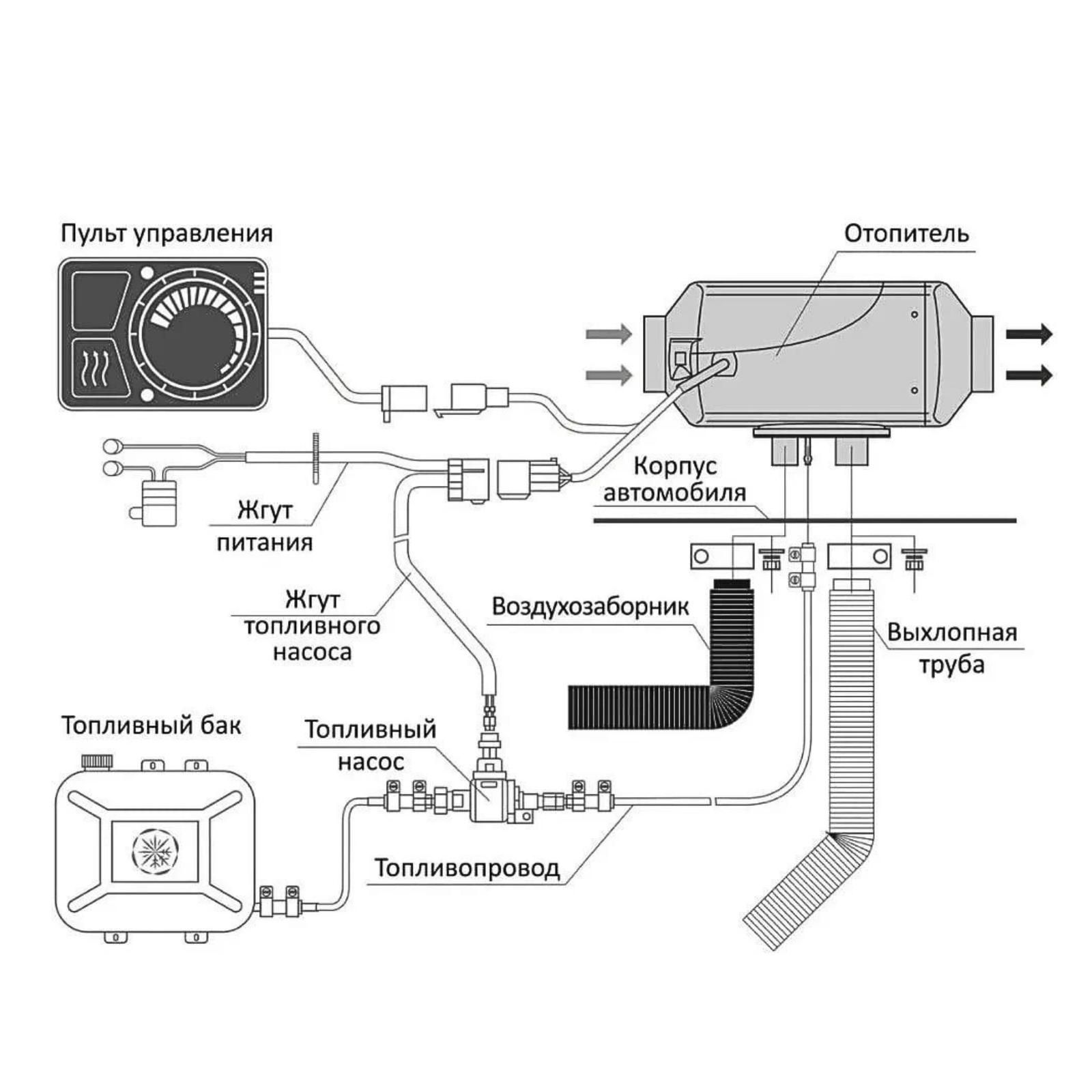 Пульт управления

Отопитель

Корпус автомобиля

Жгут питания

Жгут топливного насоса

Воздухозаборник

Выхлопная труба

Топливный бак

Топливный насос

Топливопровод