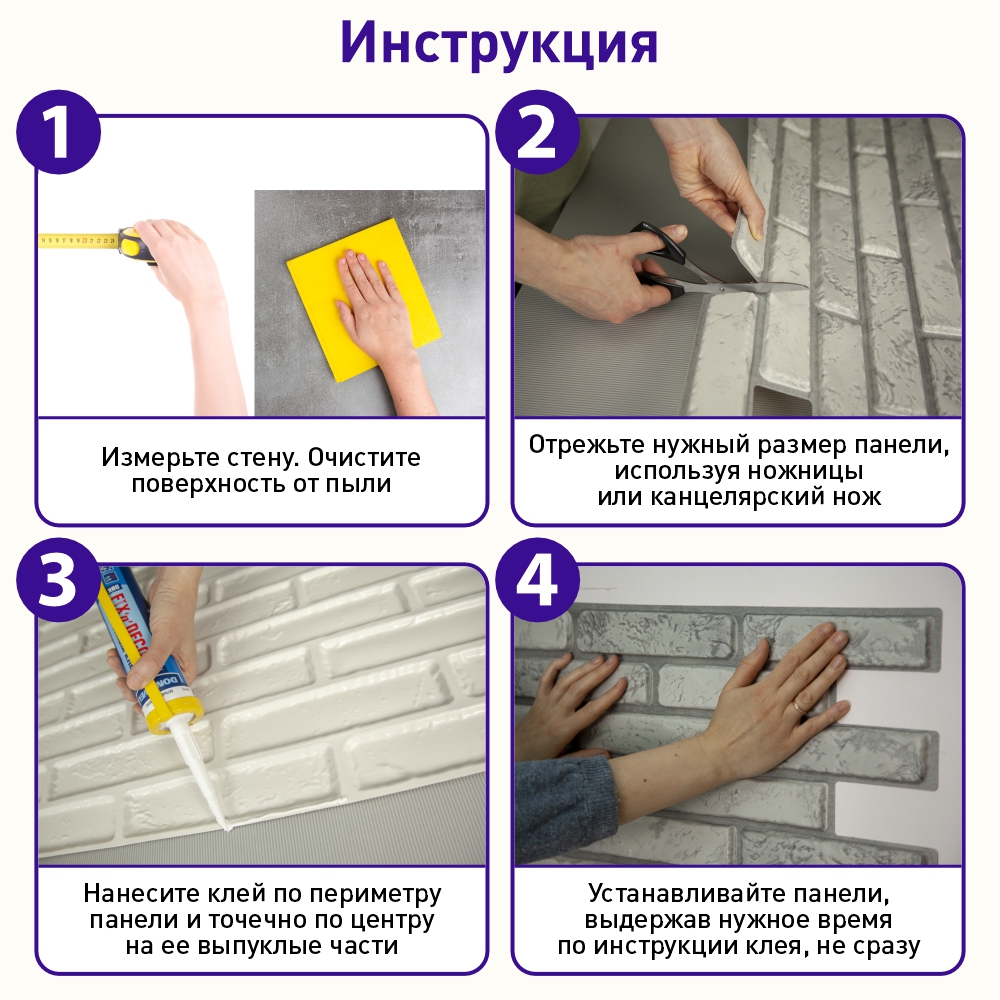 Инструкция

1

Измерьте стену. Очистите поверхность от пыли

2

Отрежьте нужный размер панели, используя ножницы или канцелярский нож

3

Нанесите клей по периметру панели и точечно по центру на ее выпуклые части

4

Устанавливайте панели, выдержав нужное время по инструкции клея, не сразу