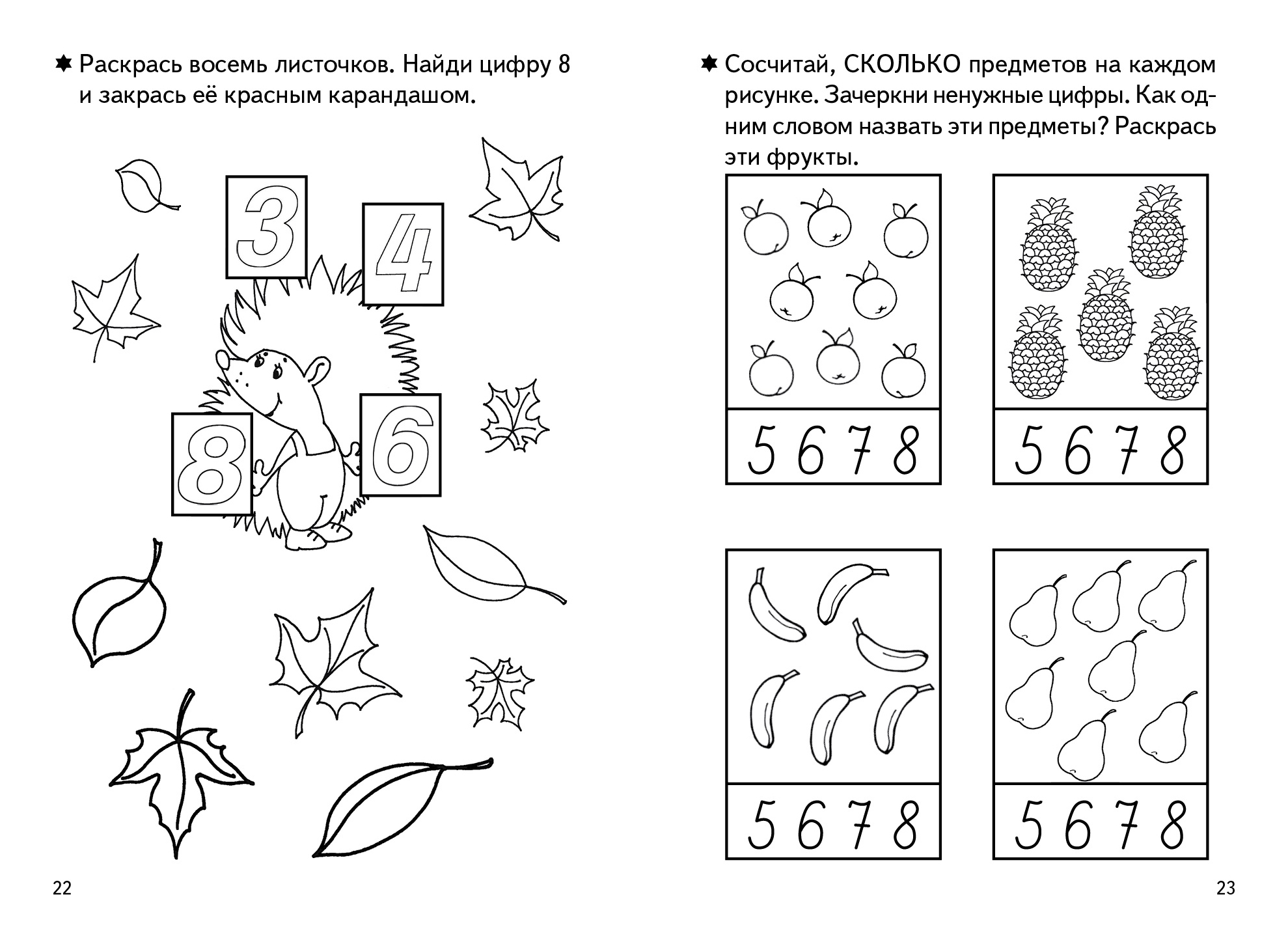 Раскрась восемь листочков. Найди цифру 8 и закрась её красным карандашом.

3

4

8

6

22

Сосчитай, СКОЛЬКО предметов на каждом рисунке. Зачеркни ненужные цифры. Как одним словом назвать эти предметы? Раскрась эти фрукты.

5 6 7 8

5 6 7 8

5 6 7 8

5 6 7 8

23