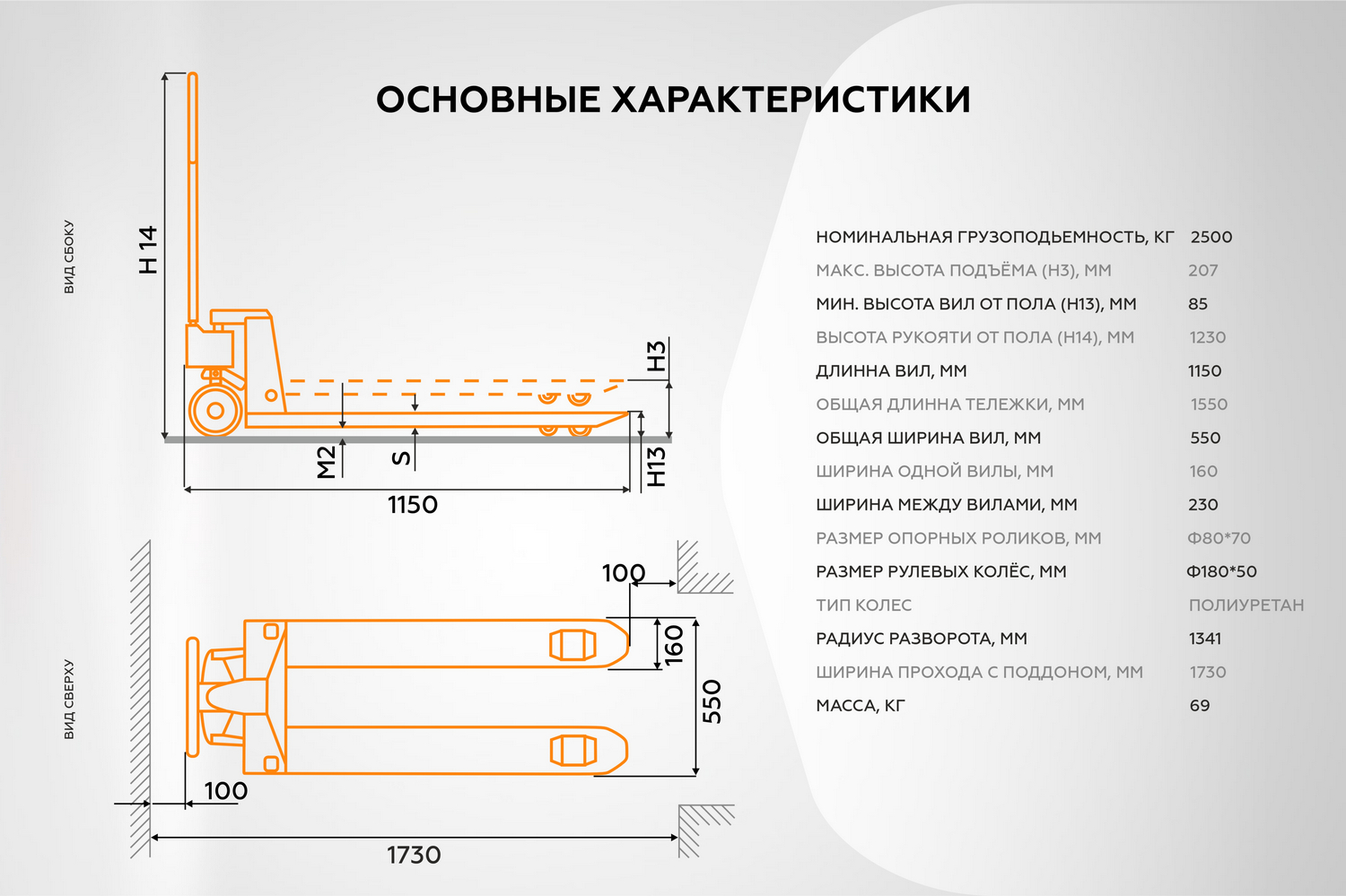 ОСНОВНЫЕ ХАРАКТЕРИСТИКИ

ВИД СБОКУ

H 14

H3

M2

S

H13

1150

ВИД СВЕРХУ

100

160

550

100

1730

| | |
|---|---|
| НОМИНАЛЬНАЯ ГРУЗОПОДЬЕМНОСТЬ, КГ | 2500 |
| МАКС. ВЫСОТА ПОДЪЁМА (H3), ММ | 207 |
| МИН. ВЫСОТА ВИЛ ОТ ПОЛА (H13), ММ | 85 |
| ВЫСОТА РУКОЯТИ ОТ ПОЛА (H14), ММ | 1230 |
| ДЛИННА ВИЛ, ММ | 1150 |
| ОБЩАЯ ДЛИННА ТЕЛЕЖКИ, ММ | 1550 |
| ОБЩАЯ ШИРИНА ВИЛ, ММ | 550 |
| ШИРИНА ОДНОЙ ВИЛЫ, ММ | 160 |
| ШИРИНА МЕЖДУ ВИЛАМИ, ММ | 230 |
| РАЗМЕР ОПОРНЫХ РОЛИКОВ, ММ | Ф80*70 |
| РАЗМЕР РУЛЕВЫХ КОЛЁС, ММ | Ф180*50 |
| ТИП КОЛЕС | ПОЛИУРЕТАН |
| РАДИУС РАЗВОРОТА, ММ | 1341 |
| ШИРИНА ПРОХОДА С ПОДДОНОМ, ММ | 1730 |
| МАССА, КГ | 69 |