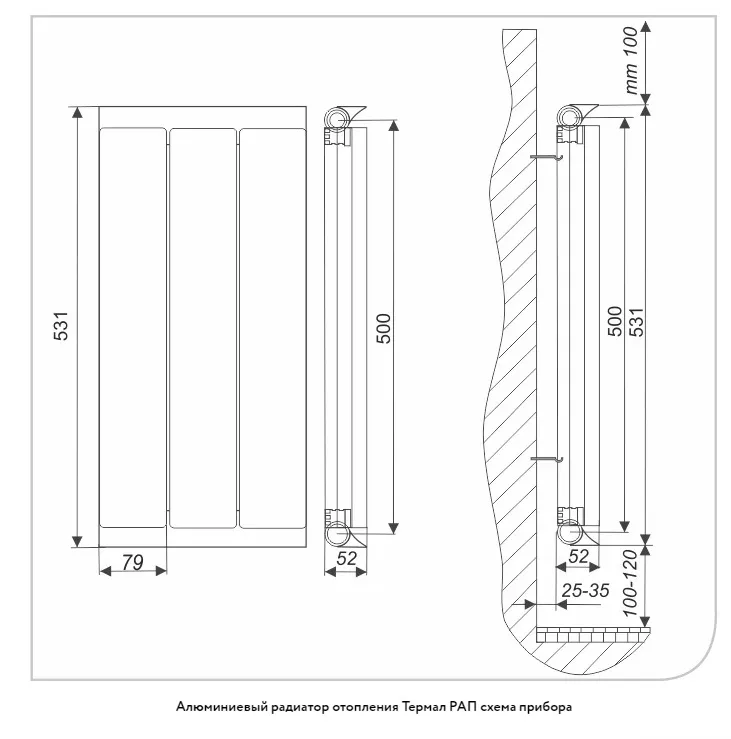 531
79
500
52
mm 100
500
531
52
25-35
100-120

Алюминиевый радиатор отопления Термал РАП схема прибора