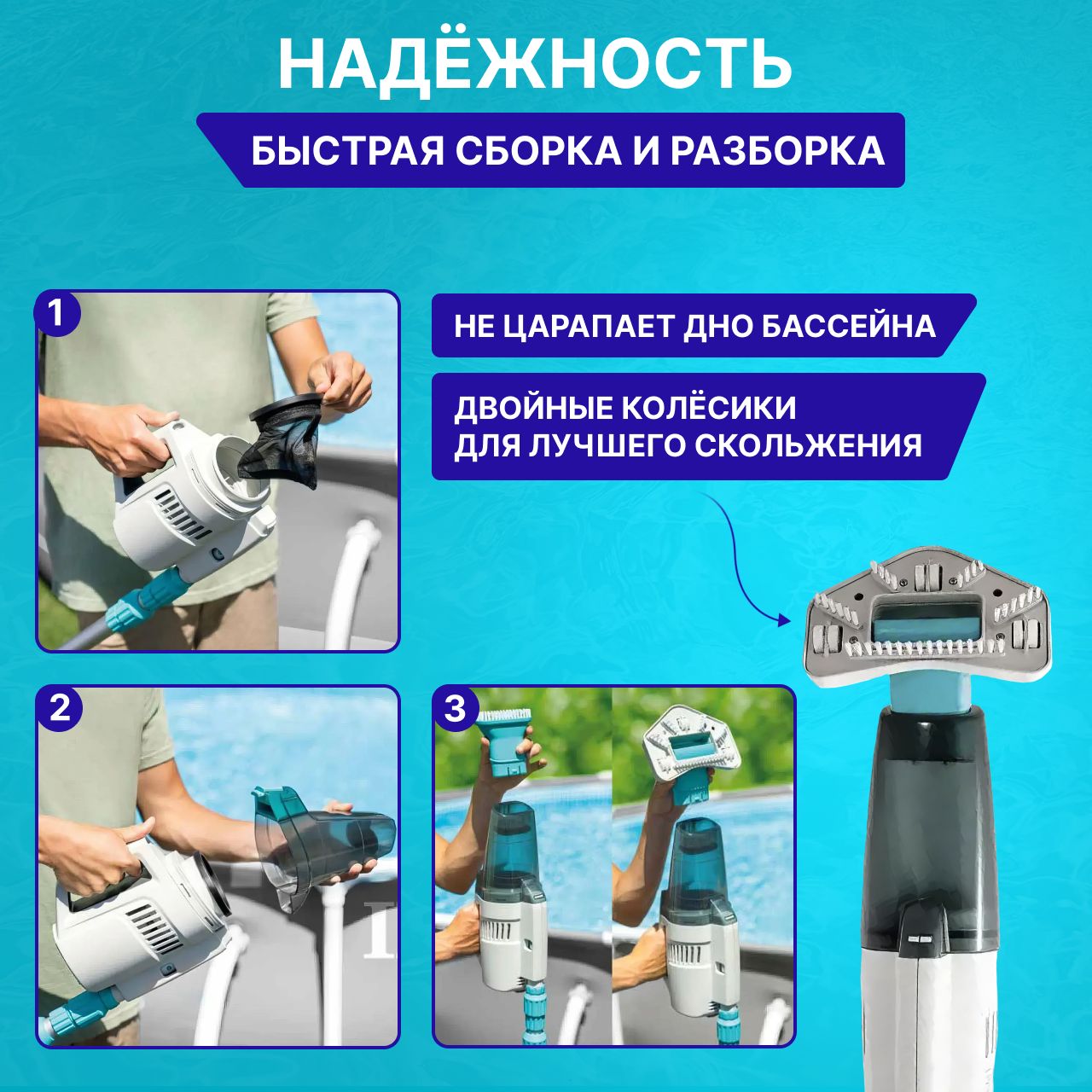 НАДЁЖНОСТЬ

БЫСТРАЯ СБОРКА И РАЗБОРКА

1

НЕ ЦАРАПАЕТ ДНО БАССЕЙНА

ДВОЙНЫЕ КОЛЁСИКИ ДЛЯ ЛУЧШЕГО СКОЛЬЖЕНИЯ

2

3