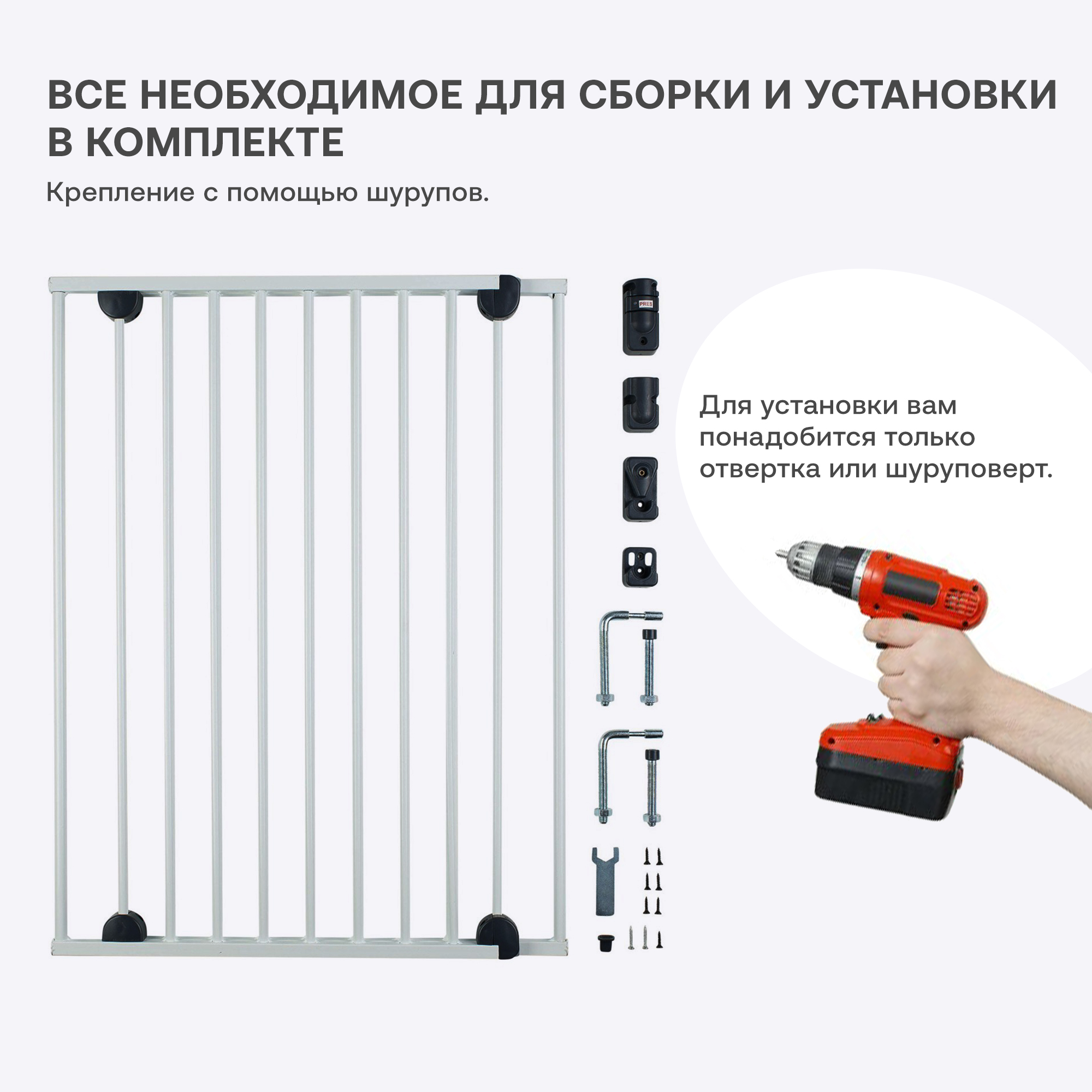 ВСЕ НЕОБХОДИМОЕ ДЛЯ СБОРКИ И УСТАНОВКИ В КОМПЛЕКТЕ

Крепление с помощью шурупов.

PRES

Для установки вам понадобится только отвертка или шуруповерт.