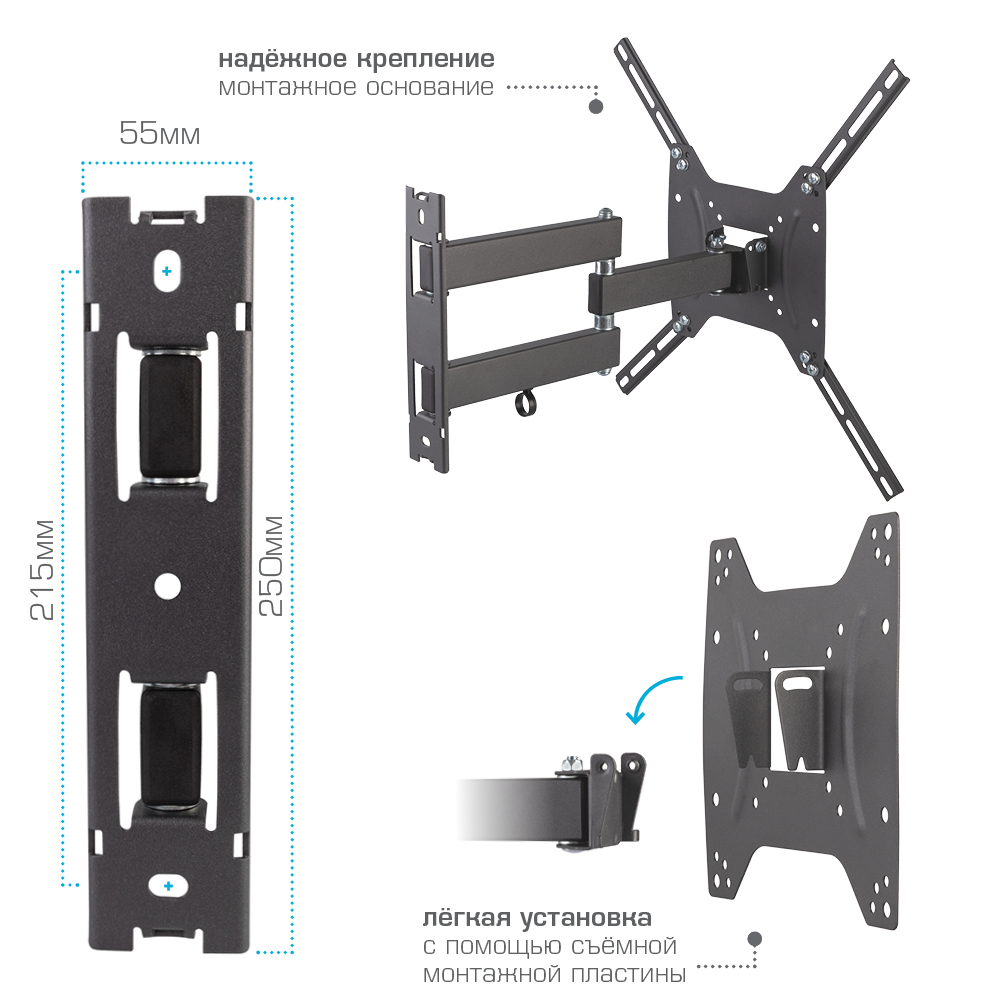 надёжное крепление
монтажное основание

55мм

215мм

250мм

лёгкая установка
с помощью съёмной
монтажной пластины