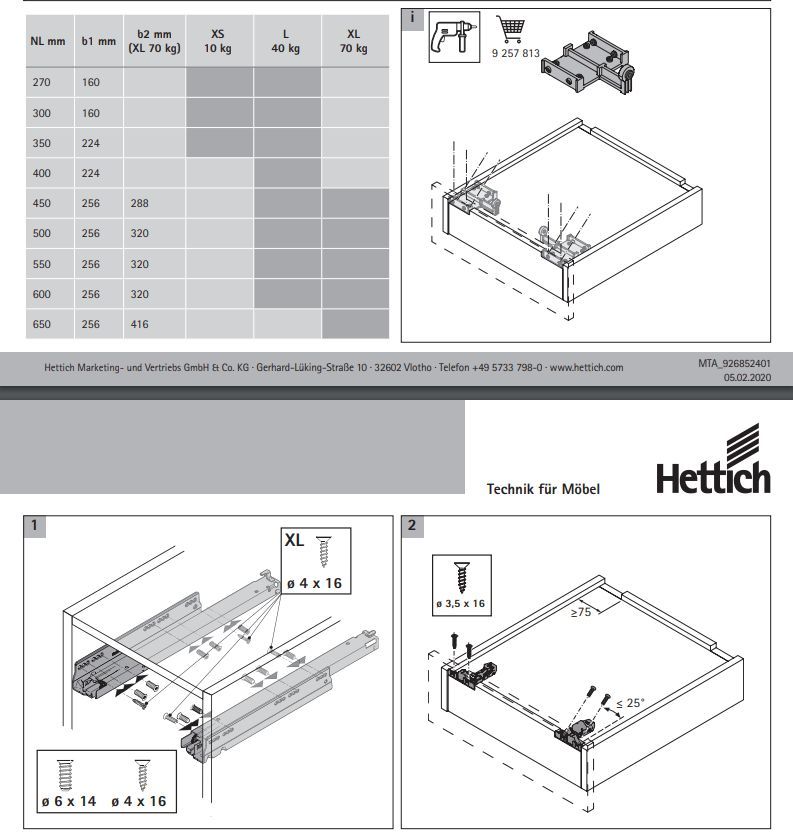 | NL mm | b1 mm | b2 mm (XL 70 kg) | XS 10 kg | L 40 kg | XL 70 kg |
|---|---|---|---|---|---|
| 270 | 160 | | | | |
| 300 | 160 | | | | |
| 350 | 224 | | | | |
| 400 | 224 | | | | |
| 450 | 256 | 288 | | | |
| 500 | 256 | 320 | | | |
| 550 | 256 | 320 | | | |
| 600 | 256 | 320 | | | |
| 650 | 256 | 416 | | | |

i

9 257 813

Hettich Marketing- und Vertriebs GmbH & Co. KG · Gerhard-Lüking-Straße 10 · 32602 Vlotho · Telefon +49 5733 798-0 · www.hettich.com

MTA_926852401
05.02.2020

Technik für Möbel

Hettich

1

XL

ø 4 x 16

ø 6 x 14 ø 4 x 16

2

ø 3,5 x 16

≥75

≤ 25°