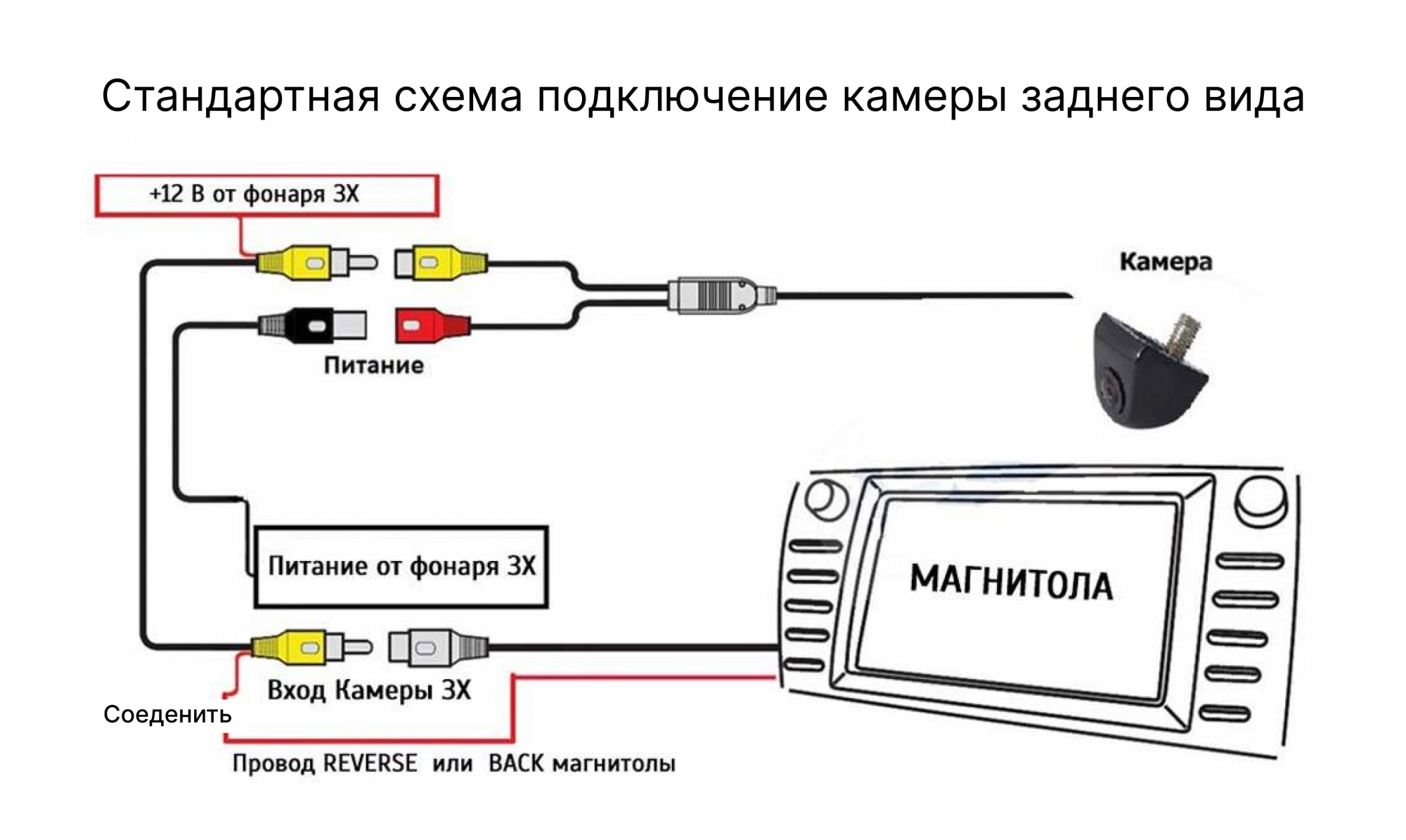 Стандартная схема подключение камеры заднего вида

+12 В от фонаря ЗХ

Камера

Питание

Питание от фонаря ЗХ

МАГНИТОЛА

Вход Камеры ЗХ

Соеденить

Провод REVERSE или BACK магнитолы