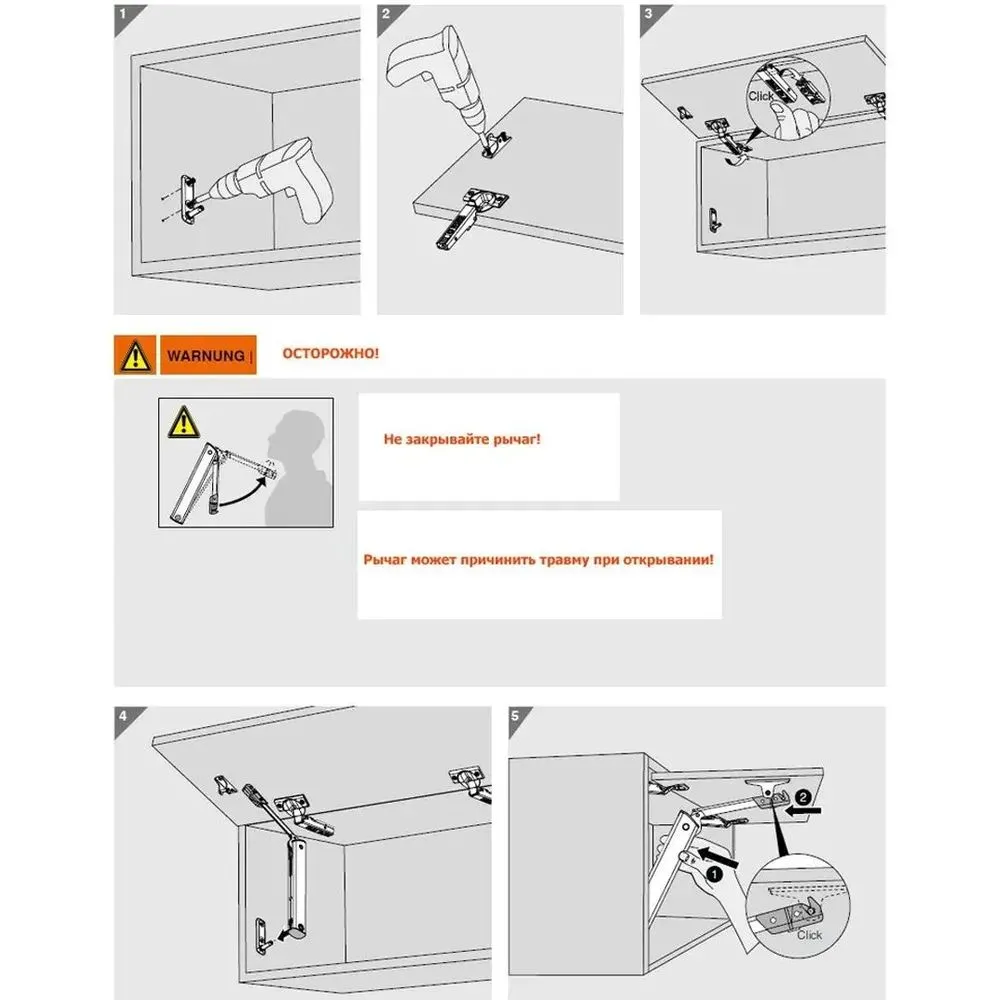 1

2

3

Click

WARNUNG

ОСТОРОЖНО!

Не закрывайте рычаг!

Рычаг может причинить травму при открывании!

4

5

2

1

Click