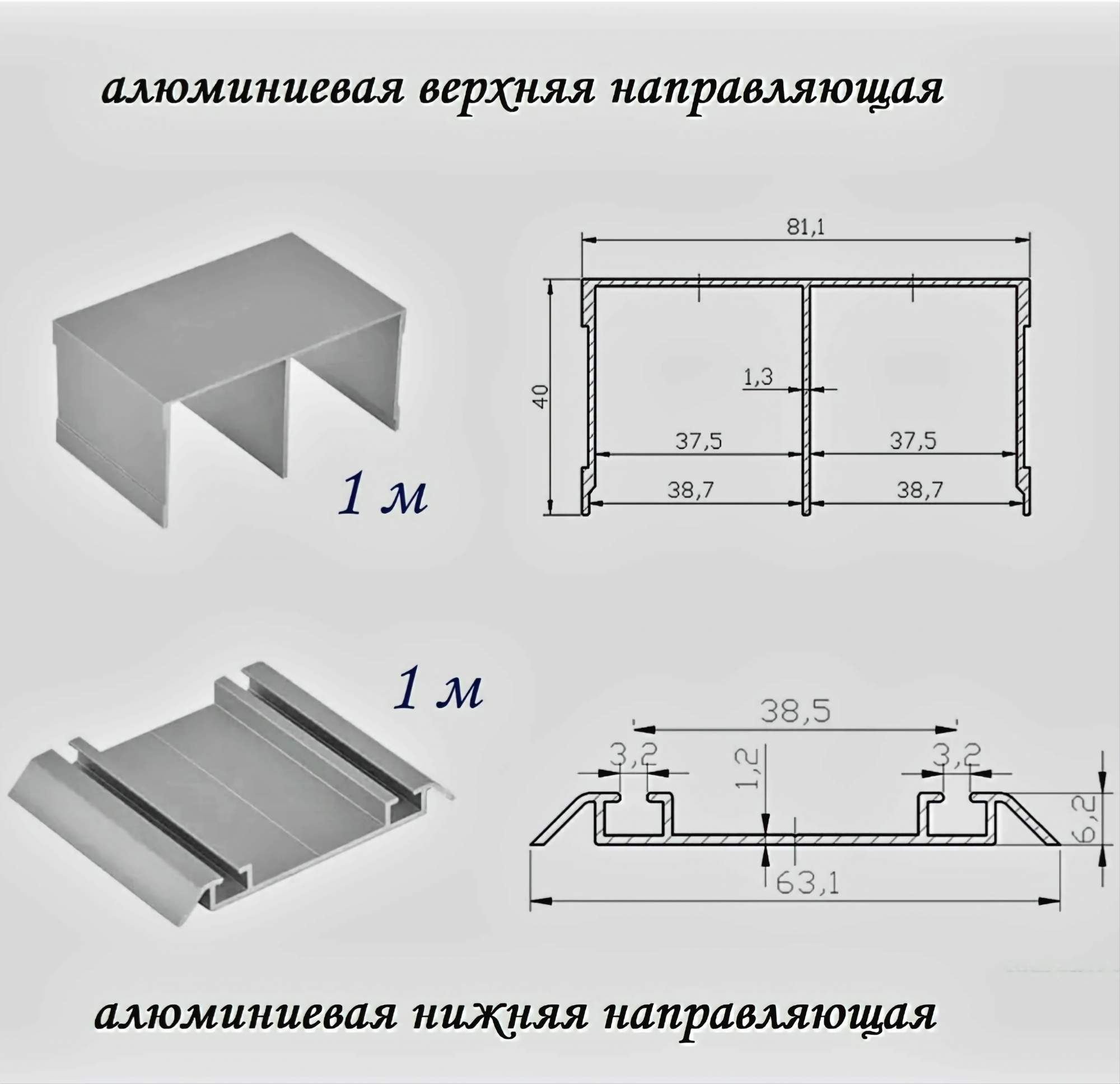 алюминиевая верхняя направляющая

81,1

40

1,3

37,5

37,5

38,7

38,7

1 м

1 м

38,5

3,2

1,2

3,2

6,2

63,1

алюминиевая нижняя направляющая