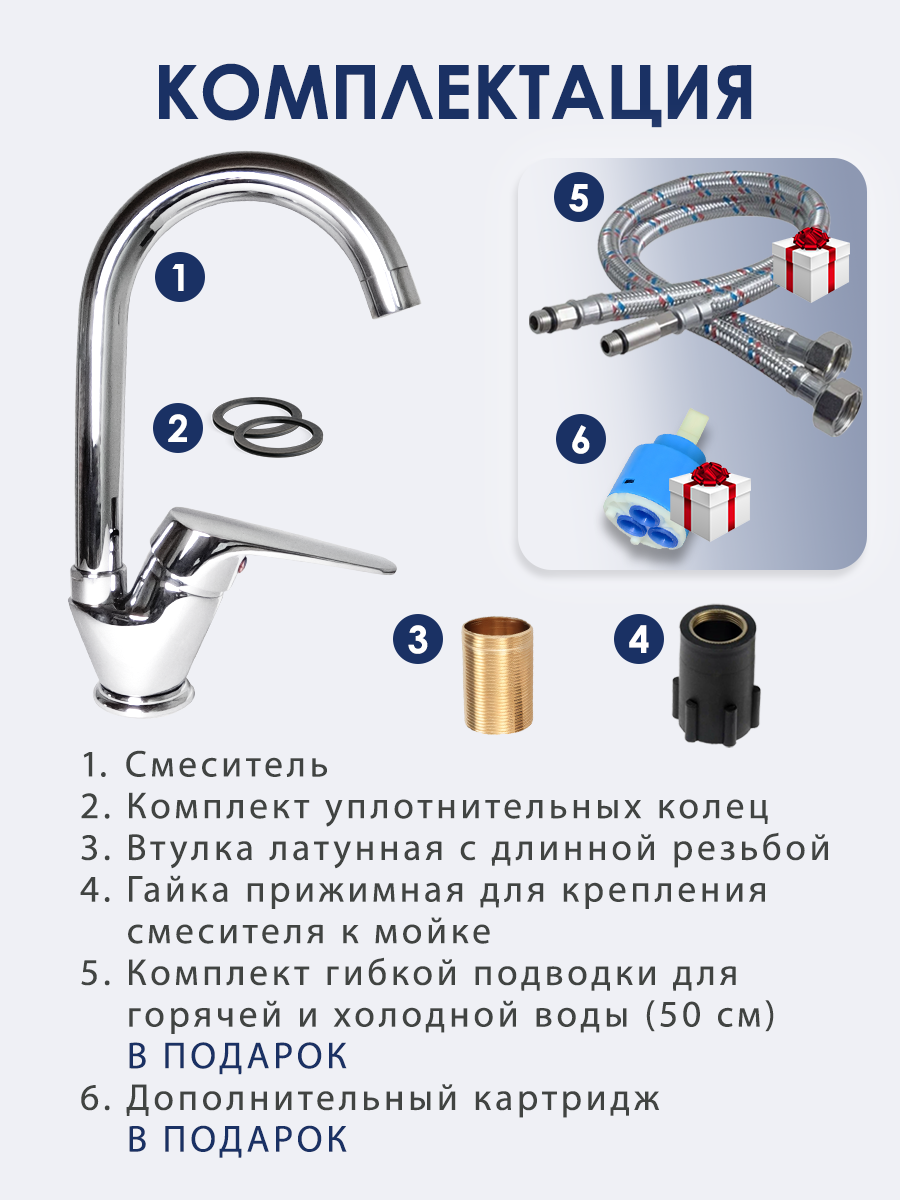 КОМПЛЕКТАЦИЯ

1

2

5

6

3

4

1. Смеситель
2. Комплект уплотнительных колец
3. Втулка латунная с длинной резьбой
4. Гайка прижимная для крепления смесителя к мойке
5. Комплект гибкой подводки для горячей и холодной воды (50 см) В ПОДАРОК
6. Дополнительный картридж В ПОДАРОК