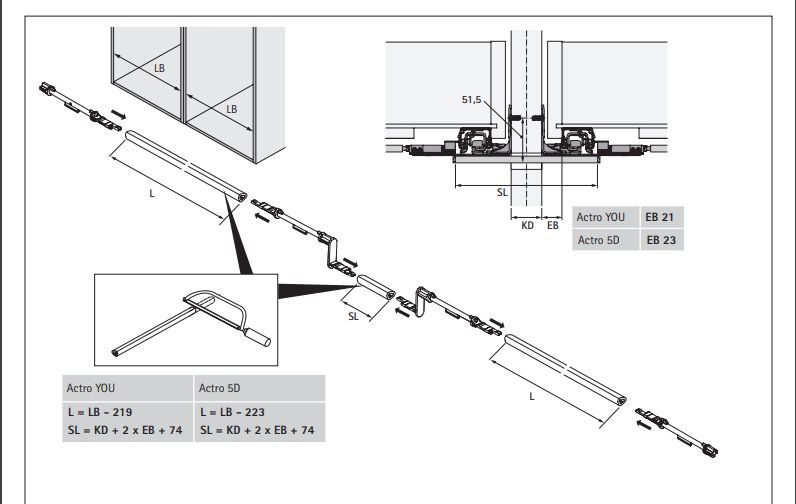 LB

LB

L

51,5

SL

KD EB

| Actro YOU | EB 21 |
|---|---|
| Actro 5D | EB 23 |

SL

L

| Actro YOU | Actro 5D |
|---|---|
| L = LB - 219 | L = LB - 223 |
| SL = KD + 2 x EB + 74 | SL = KD + 2 x EB + 74 |