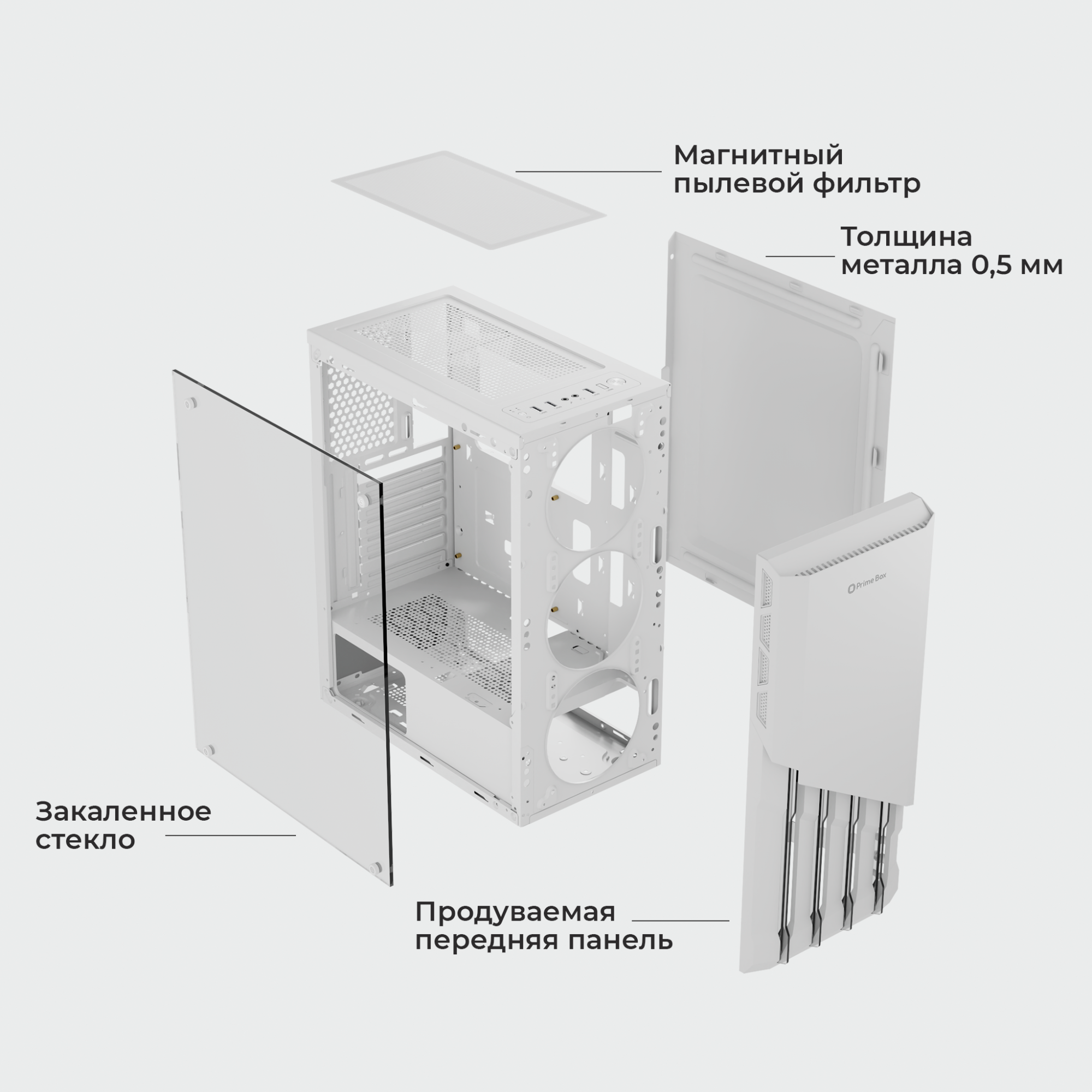 Магнитный пылевой фильтр

Толщина металла 0,5 мм

Prime Box

Закаленное стекло

Продуваемая передняя панель