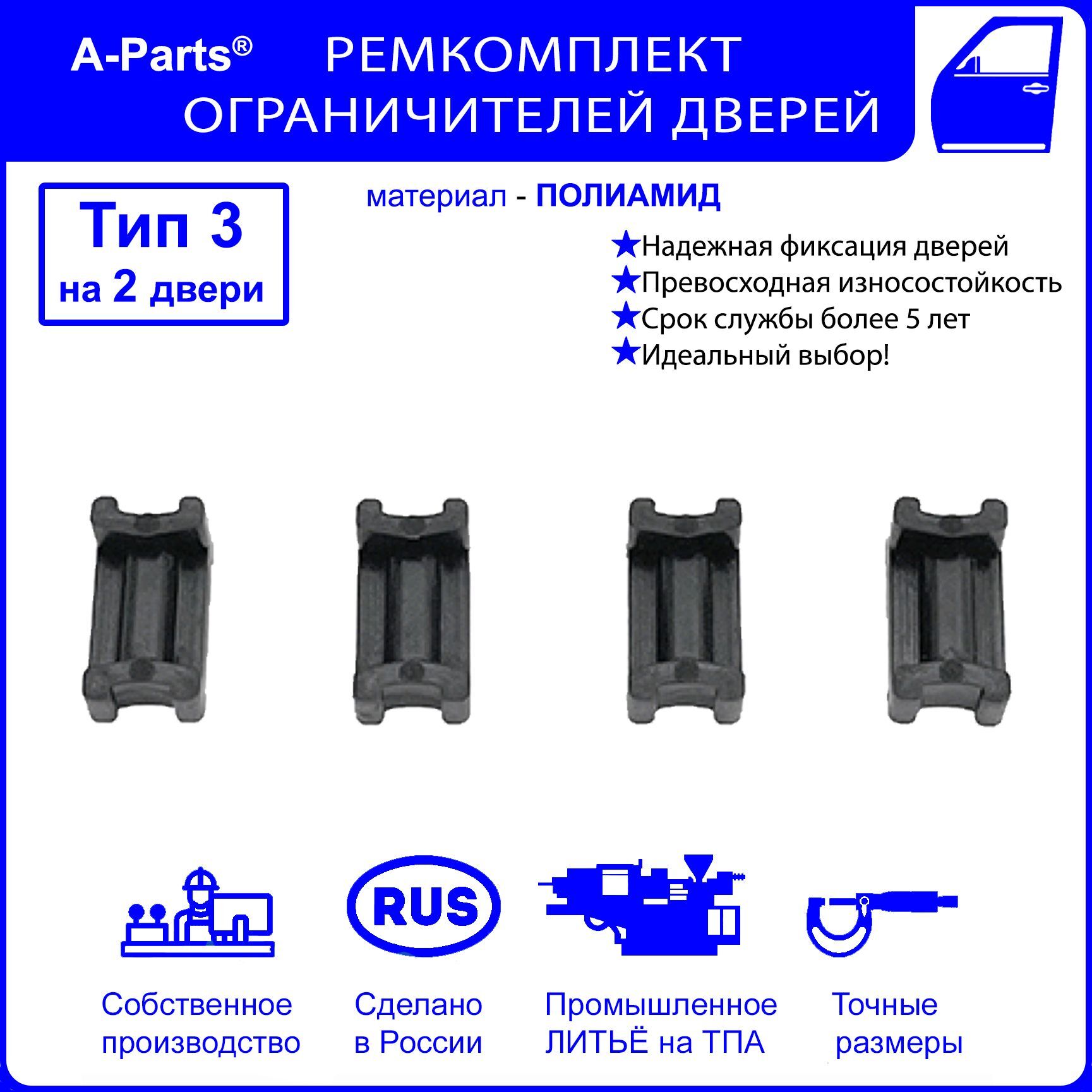 A-Parts® РЕМКОМПЛЕКТ ОГРАНИЧИТЕЛЕЙ ДВЕРЕЙ

Тип 3
на 2 двери

материал - ПОЛИАМИД

★Надежная фиксация дверей
★Превосходная износостойкость
★Срок службы более 5 лет
★Идеальный выбор!

RUS

Собственное производство

Сделано в России

Промышленное ЛИТЬЁ на ТПА

Точные размеры