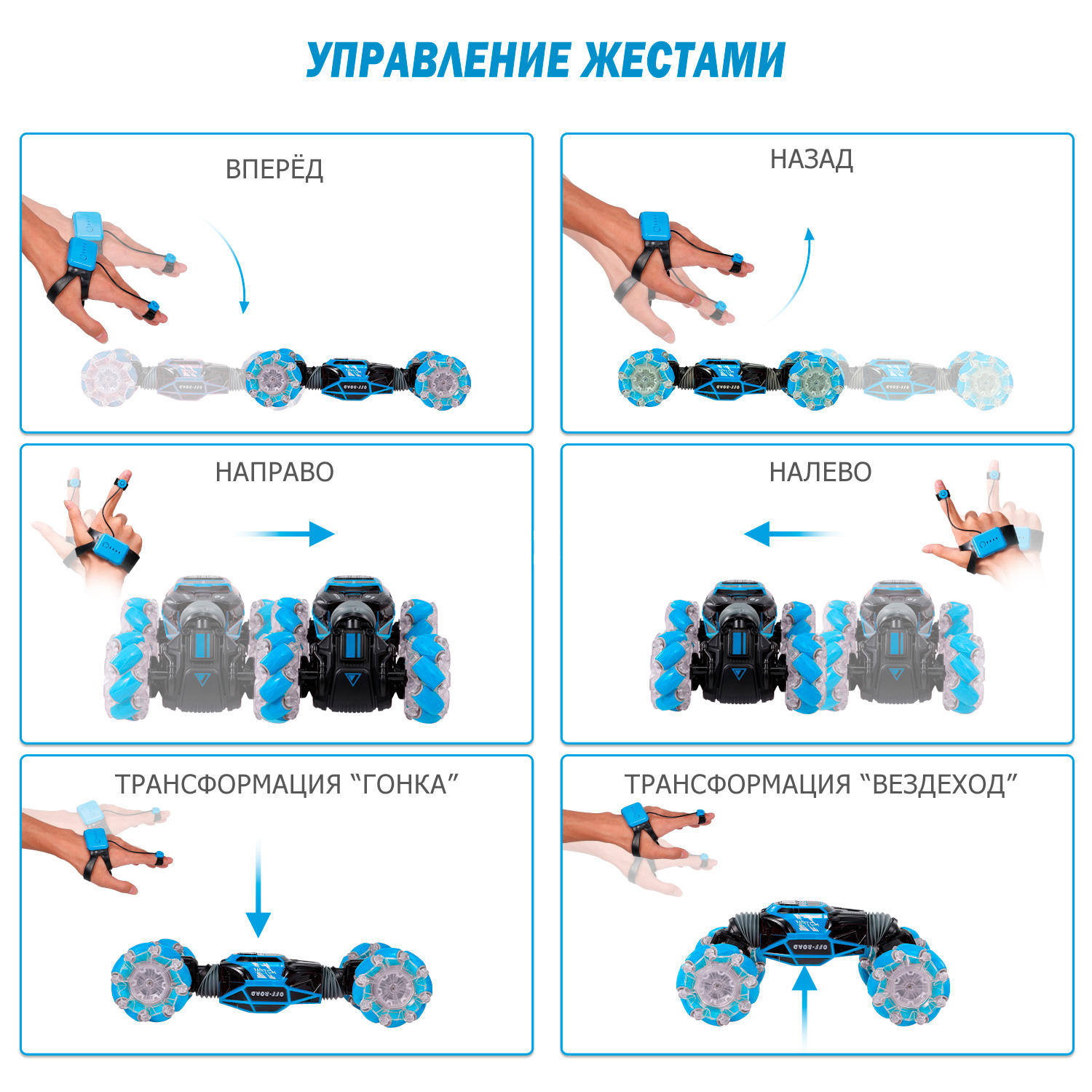 УПРАВЛЕНИЕ ЖЕСТАМИ

ВПЕРЁД

НАЗАД

НАПРАВО

НАЛЕВО

ТРАНСФОРМАЦИЯ “ГОНКА”

ТРАНСФОРМАЦИЯ “ВЕЗДЕХОД”