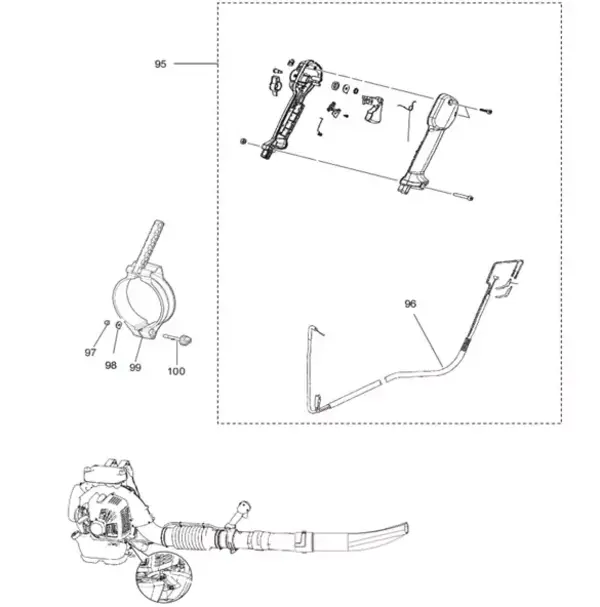 95

96

97
98
99
100