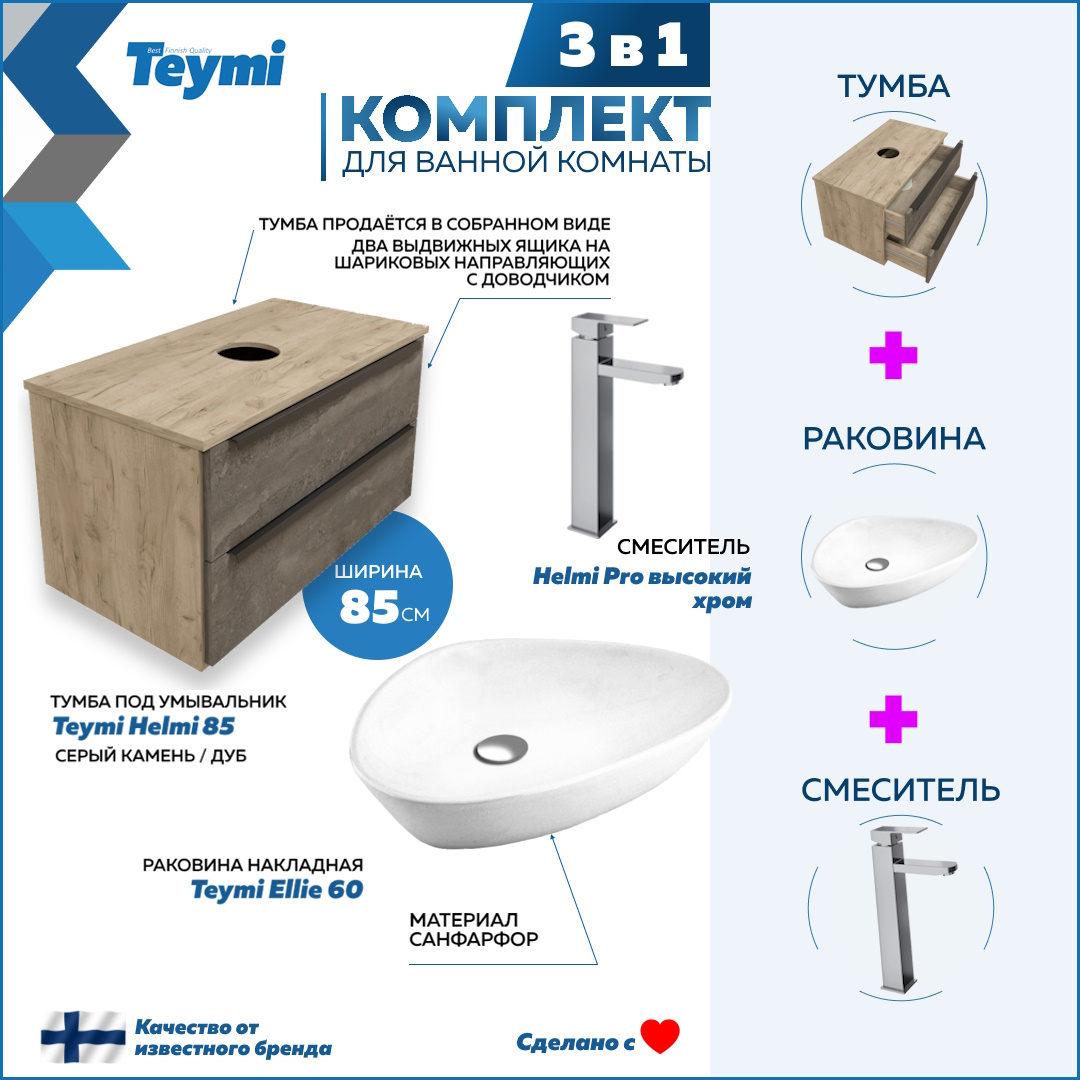 Best Finnish Quality
Teymi

3 в 1

КОМПЛЕКТ
ДЛЯ ВАННОЙ КОМНАТЫ

ТУМБА ПРОДАЁТСЯ В СОБРАННОМ ВИДЕ

ДВА ВЫДВИЖНЫХ ЯЩИКА НА ШАРИКОВЫХ НАПРАВЛЯЮЩИХ С ДОВОДЧИКОМ

ШИРИНА
85 СМ

СМЕСИТЕЛЬ
Helmi Pro высокий хром

ТУМБА ПОД УМЫВАЛЬНИК
Teymi Helmi 85
СЕРЫЙ КАМЕНЬ / ДУБ

РАКОВИНА НАКЛАДНАЯ
Teymi Ellie 60

МАТЕРИАЛ
САНФАРФОР

Качество от известного бренда

Сделано с

ТУМБА

РАКОВИНА

СМЕСИТЕЛЬ