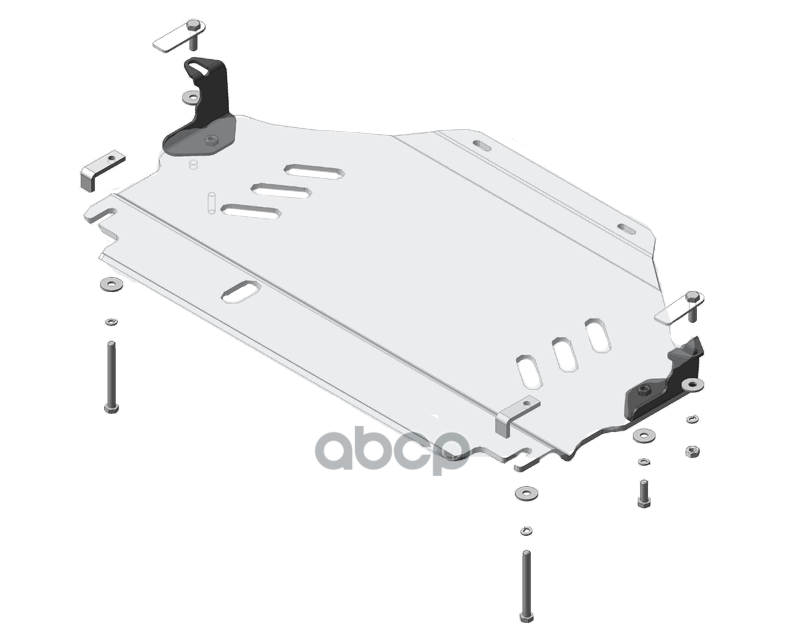 abcp