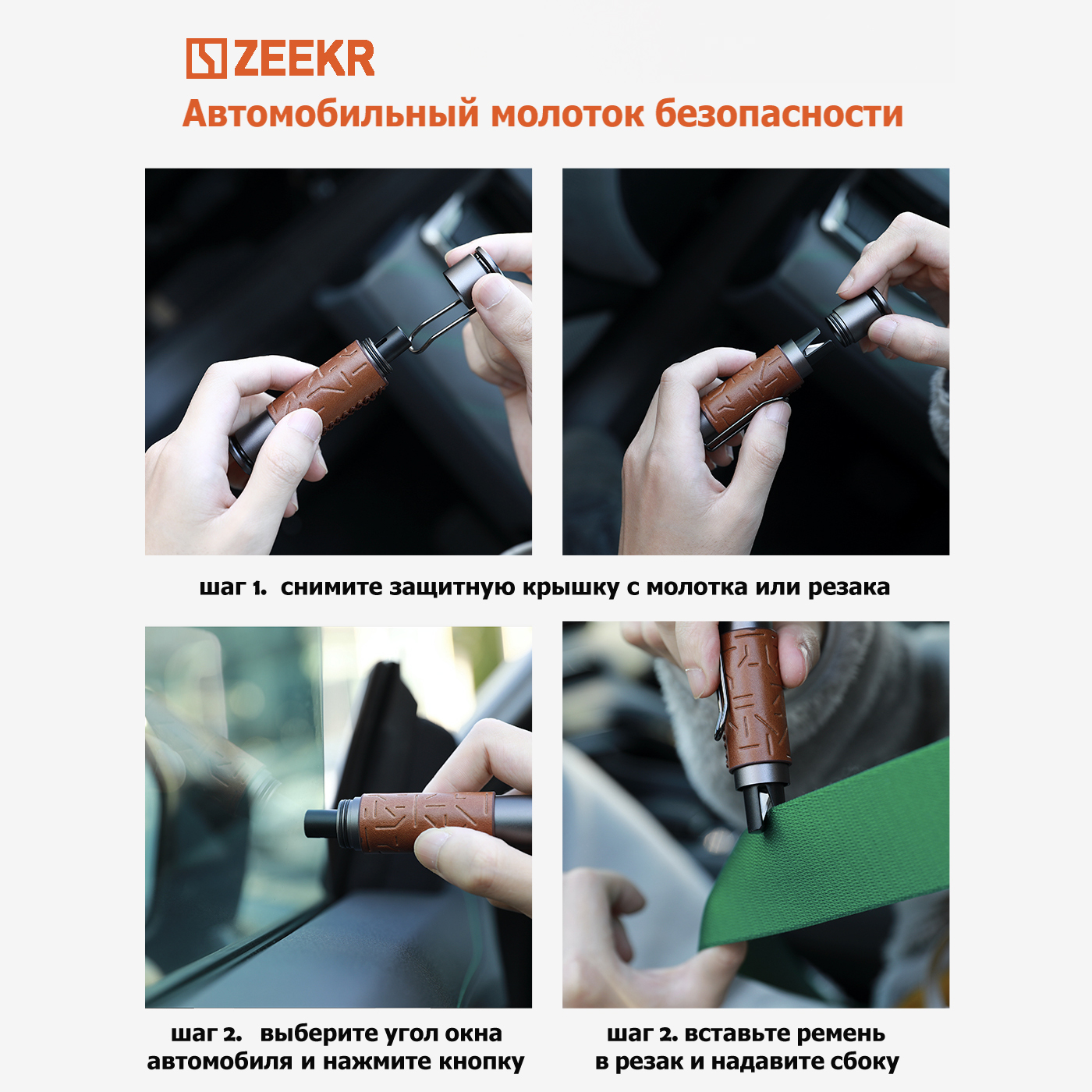 ZEEKR
Автомобильный молоток безопасности

шаг 1. снимите защитную крышку с молотка или резака

шаг 2. выберите угол окна автомобиля и нажмите кнопку

шаг 2. вставьте ремень в резак и надавите сбоку