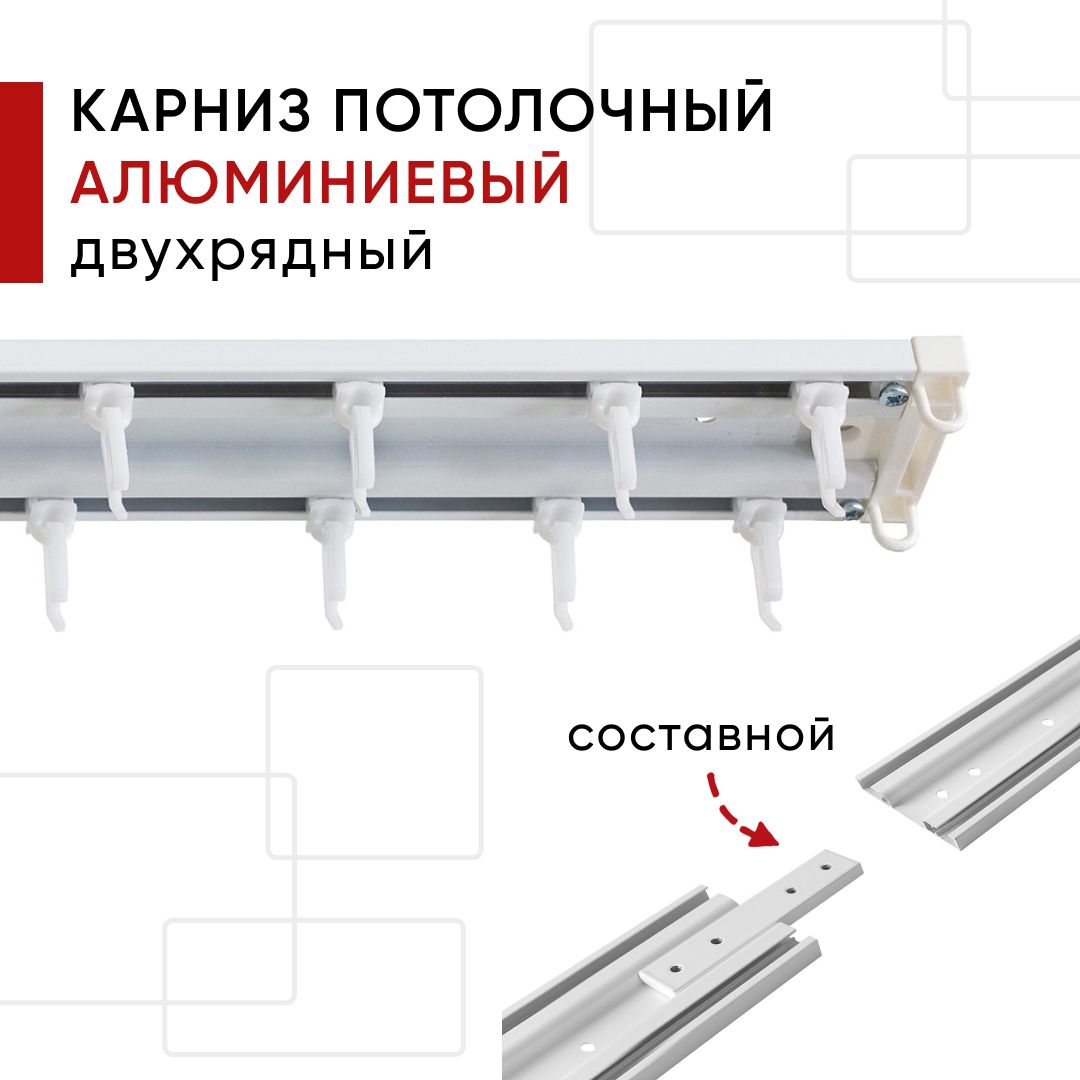 КАРНИЗ ПОТОЛОЧНЫЙ
АЛЮМИНИЕВЫЙ
двухрядный

составной